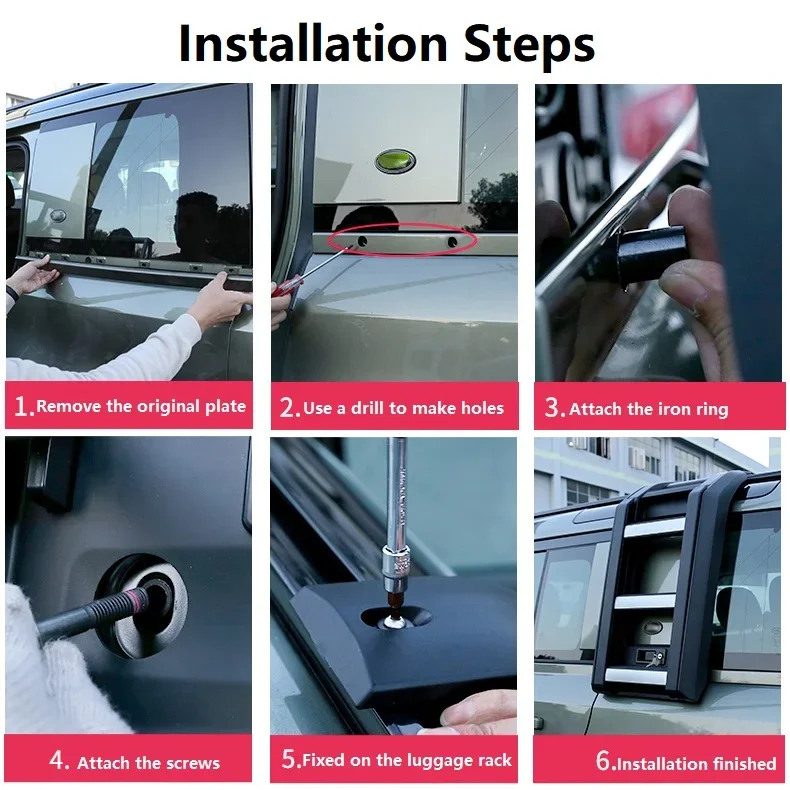 Installation Steps

1.Remove the original plate

2.Use a drill to make holes

3.Attach the iron ring

4. Attach the screws

5.Fixed on the luggage rack

6.Installation finished