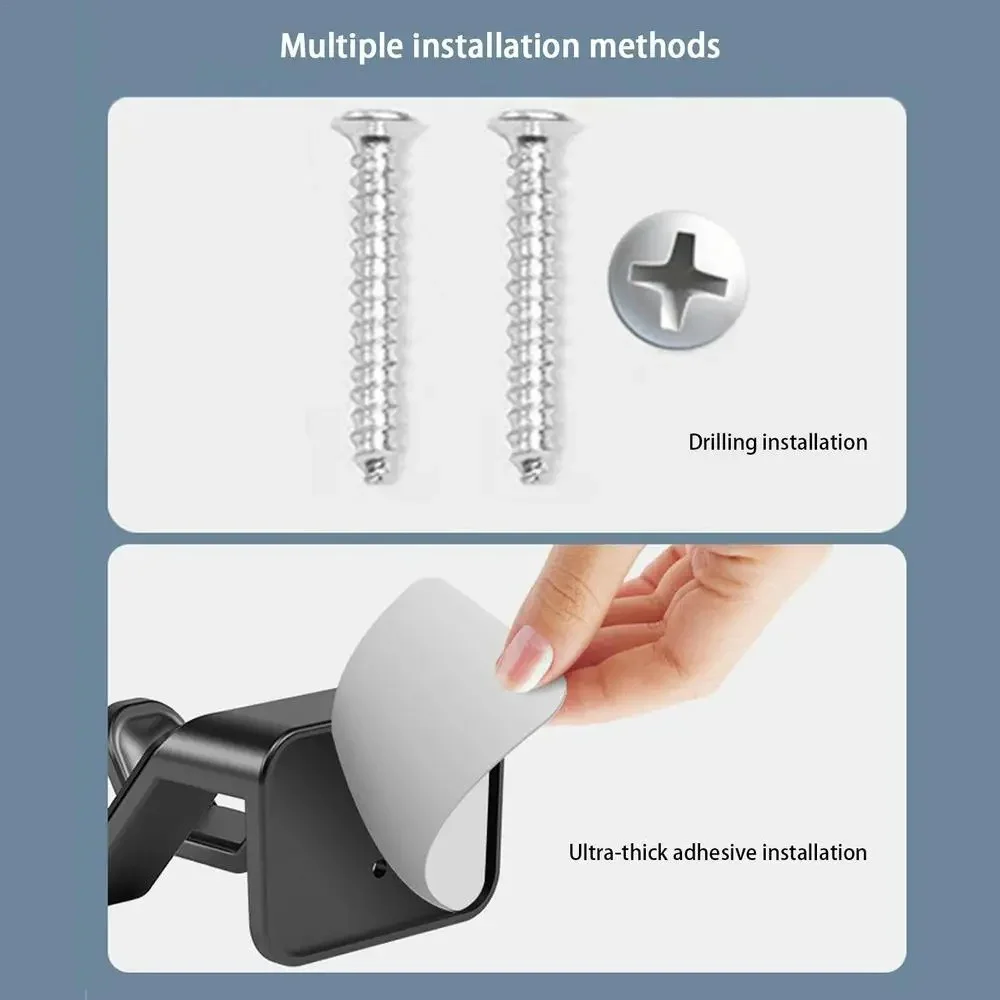 Multiple installation methods

Drilling installation

Ultra-thick adhesive installation