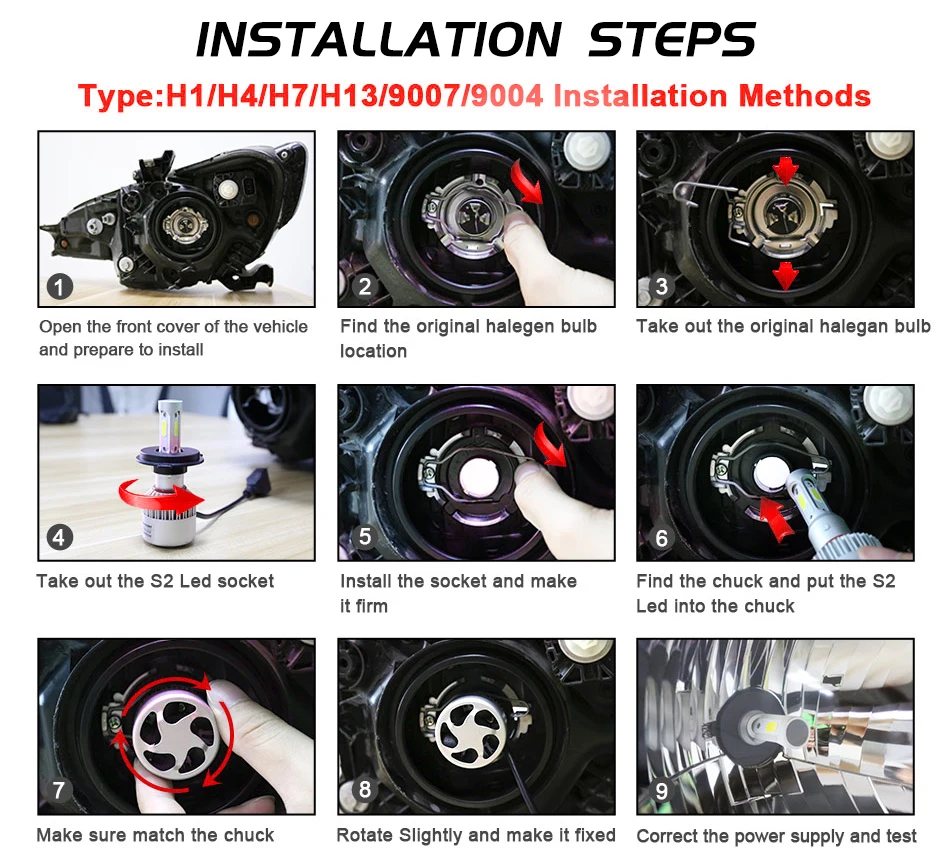 INSTALLATION STEPS

Type:H1/H4/H7/H13/9007/9004 Installation Methods

1
Open the front cover of the vehicle and prepare to install

2
Find the original halegen bulb location

3
Take out the original halegan bulb

4
Take out the S2 Led socket

5
Install the socket and make it firm

6
Find the chuck and put the S2 Led into the chuck

7
Make sure match the chuck

8
Rotate Slightly and make it fixed

9
Correct the power supply and test