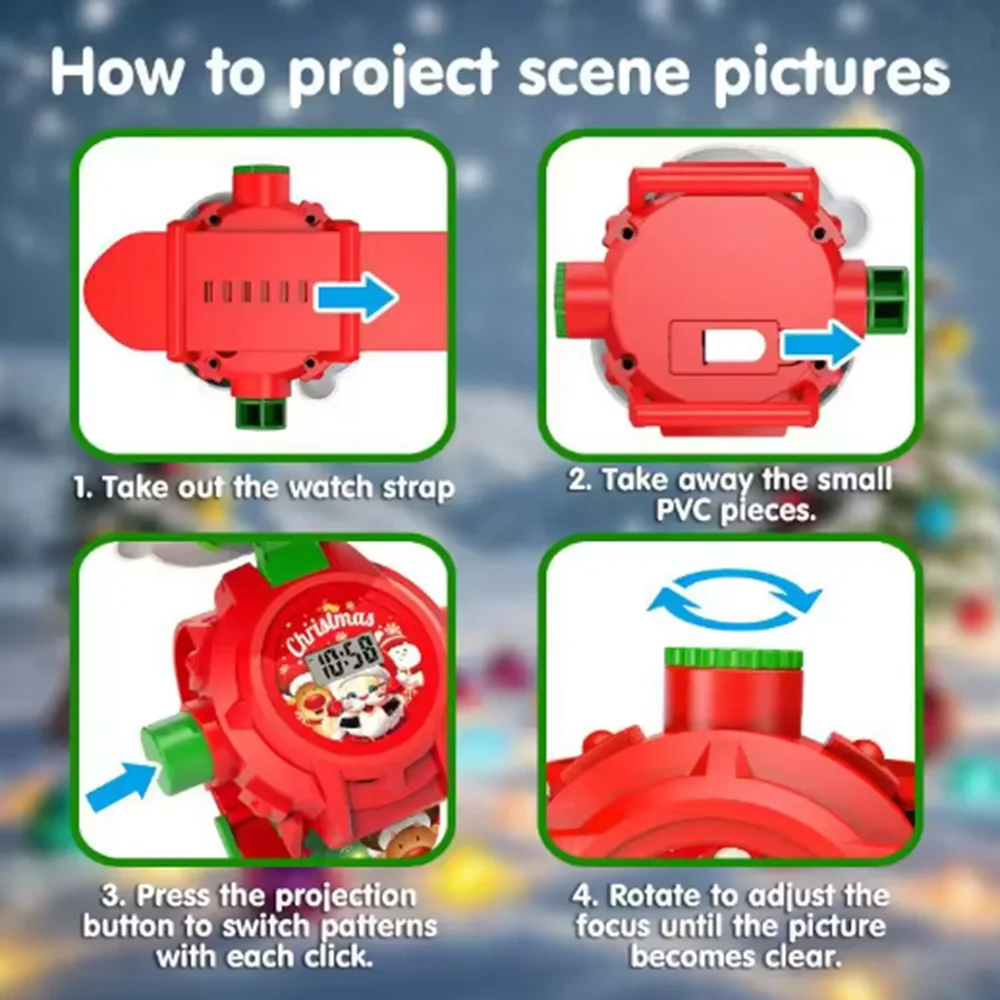 How to project scene pictures

1. Take out the watch strap

2. Take away the small PVC pieces.

Christmas
10:58

3. Press the projection button to switch patterns with each click.

4. Rotate to adjust the focus until the picture becomes clear.