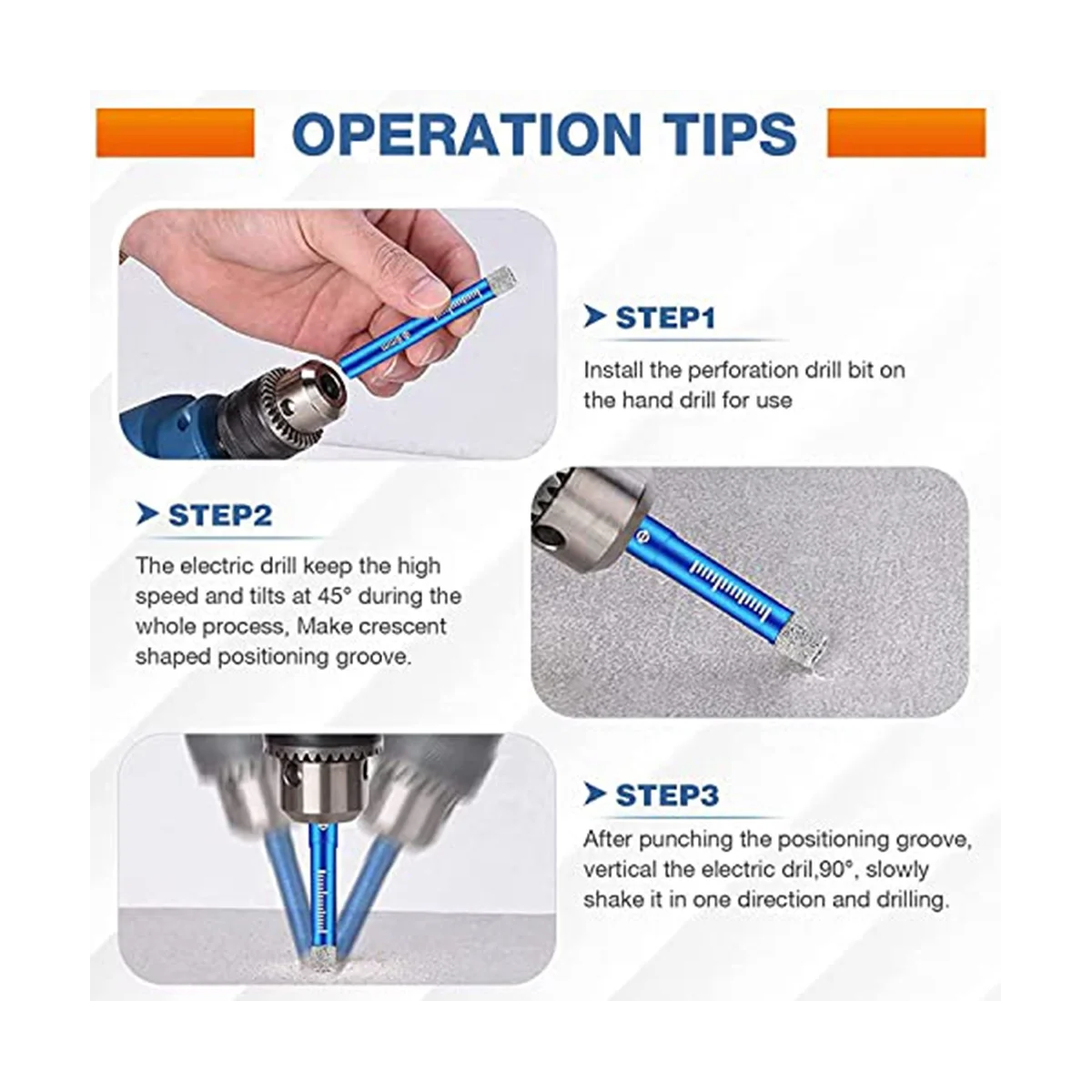 OPERATION TIPS

STEP1

Install the perforation drill bit on the hand drill for use

STEP2

The electric drill keep the high speed and tilts at 45° during the whole process, Make crescent shaped positioning groove.

STEP3

After punching the positioning groove, vertical the electric dril,90°, slowly shake it in one direction and drilling.