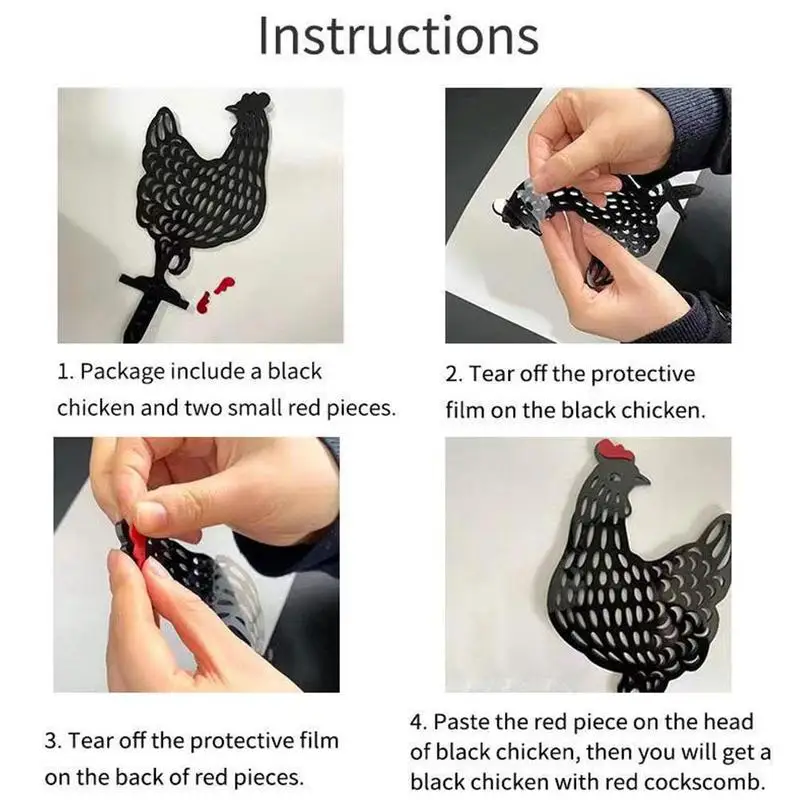 Instructions

1. Package include a black chicken and two small red pieces.

2. Tear off the protective film on the black chicken.

3. Tear off the protective film on the back of red pieces.

4. Paste the red piece on the head of black chicken, then you will get a black chicken with red cockscomb.