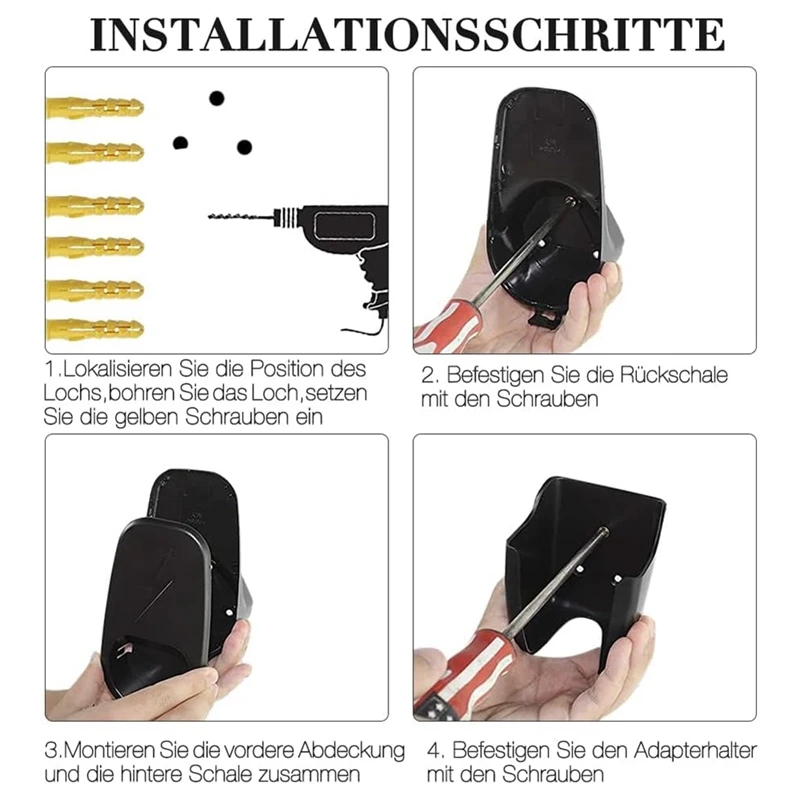 INSTALLATIONSSCHRITTE

1.Lokalisieren Sie die Position des Lochs,bohren Sie das Loch,setzen Sie die gelben Schrauben ein

2. Befestigen Sie die Rückschale mit den Schrauben

3.Montieren Sie die vordere Abdeckung und die hintere Schale zusammen

4. Befestigen Sie den Adapterhalter mit den Schrauben