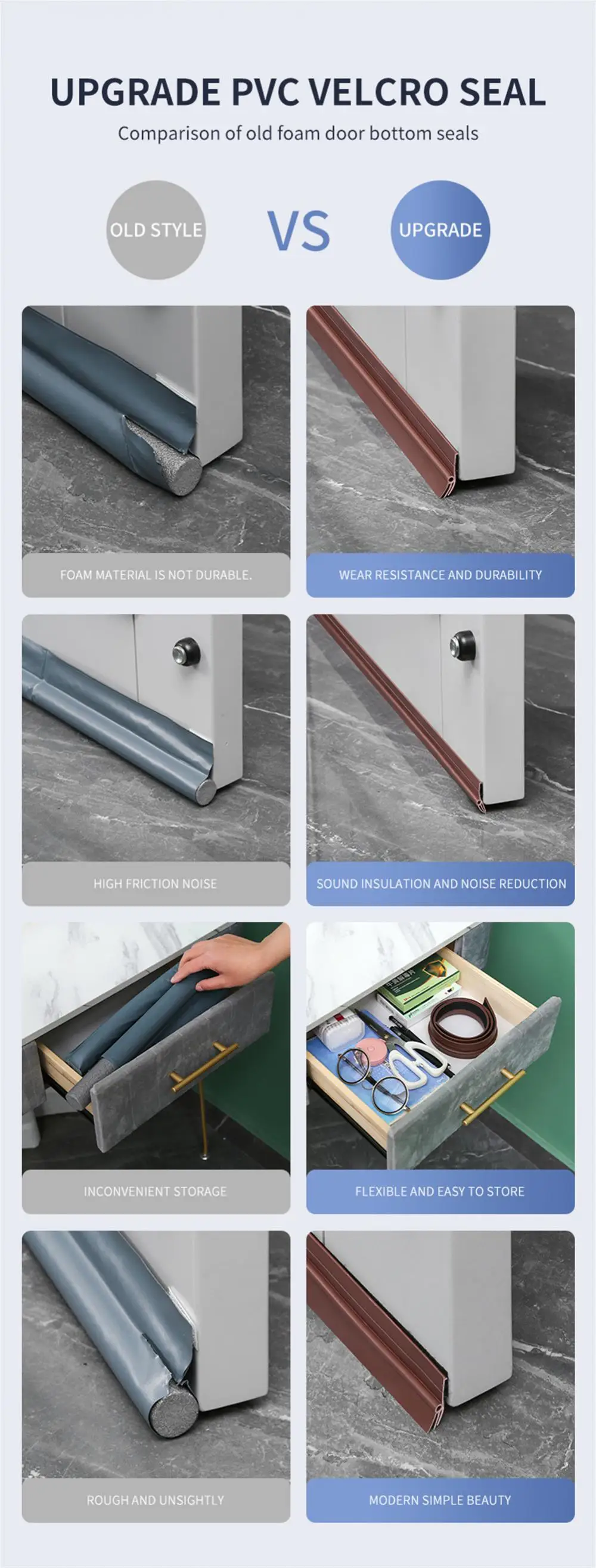 UPGRADE PVC VELCRO SEAL

Comparison of old foam door bottom seals

OLD STYLE

VS

UPGRADE

FOAM MATERIAL IS NOT DURABLE.

WEAR RESISTANCE AND DURABILITY

HIGH FRICTION NOISE

SOUND INSULATION AND NOISE REDUCTION

INCONVENIENT STORAGE

FLEXIBLE AND EASY TO STORE

ROUGH AND UNSIGHTLY

MODERN SIMPLE BEAUTY