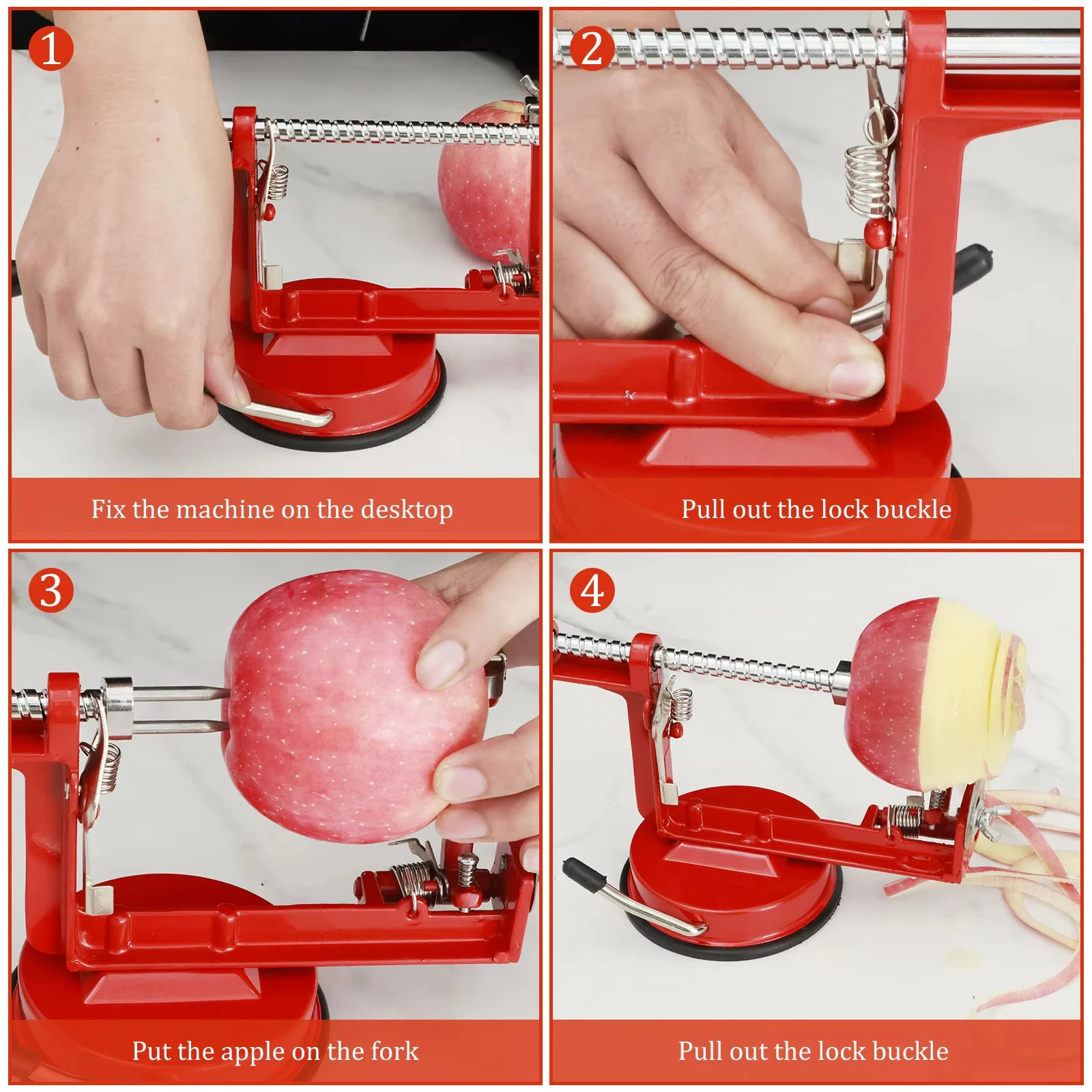 1

Fix the machine on the desktop

2

Pull out the lock buckle

3

Put the apple on the fork

4

Pull out the lock buckle