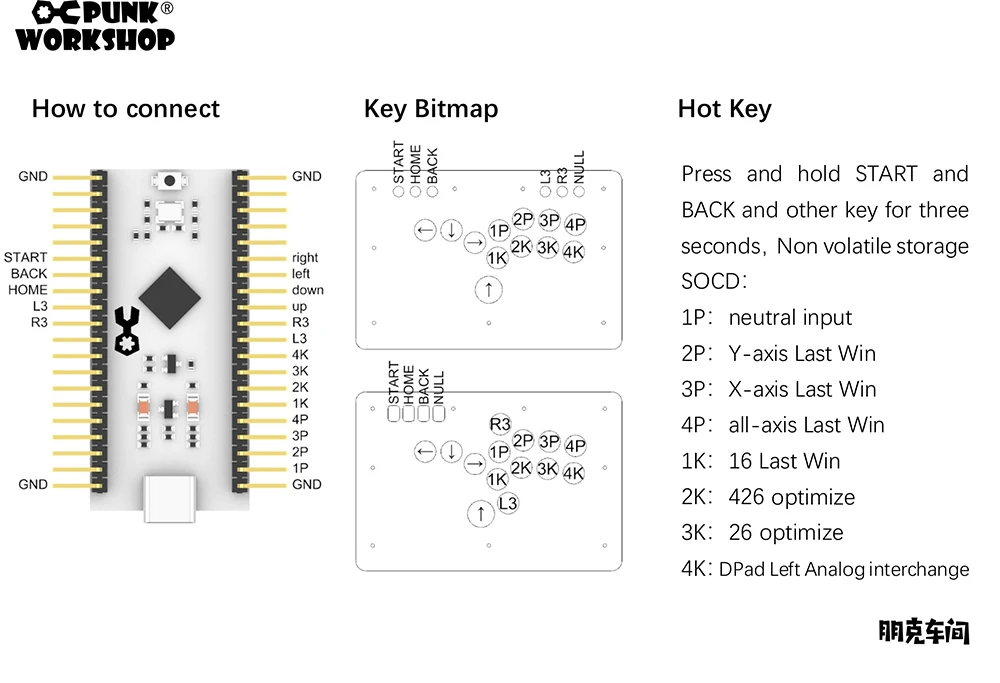 PUNK®
WORKSHOP

How to connect

GND
START
BACK
HOME
L3
R3
GND

GND
right
left
down
up
R3
L3
4K
3K
2K
1K
4P
3P
2P
1P
GND

Key Bitmap

START
HOME
BACK
L3
R3
NULL
←
↓
→
1P
2P
3P
4P
1K
2K
3K
4K
↑

START
HOME
BACK
NULL
R3
←
↓
→
1P
2P
3P
4P
1K
2K
3K
4K
↑
L3

Hot Key

Press and hold START and BACK and other key for three seconds, Non volatile storage

SOCD:
1P: neutral input
2P: Y-axis Last Win
3P: X-axis Last Win
4P: all-axis Last Win
1K: 16 Last Win
2K: 426 optimize
3K: 26 optimize
4K: DPad Left Analog interchange

朋克车间