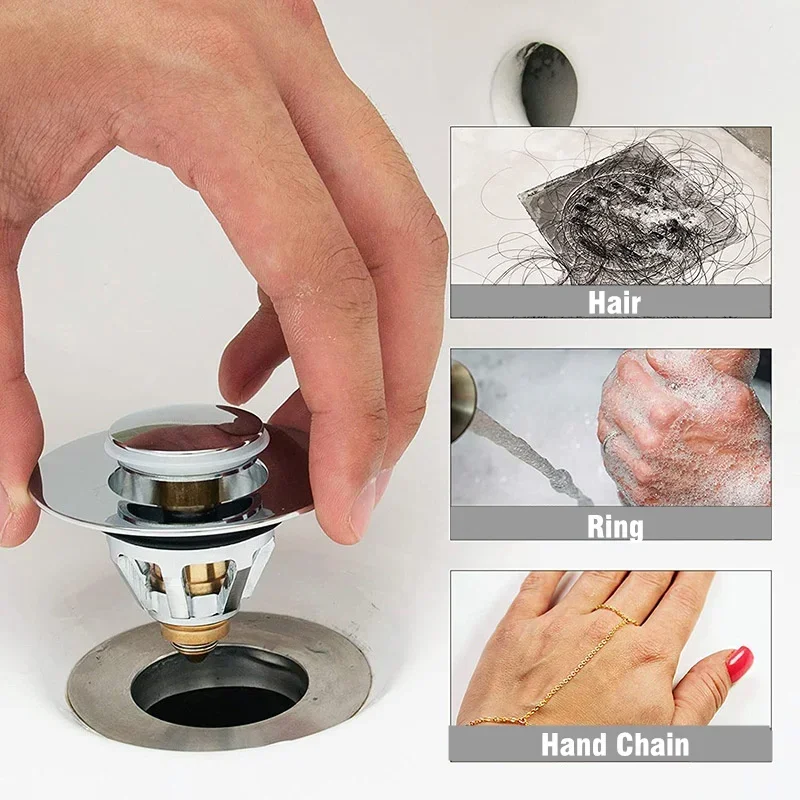 Hair

Ring

Hand Chain