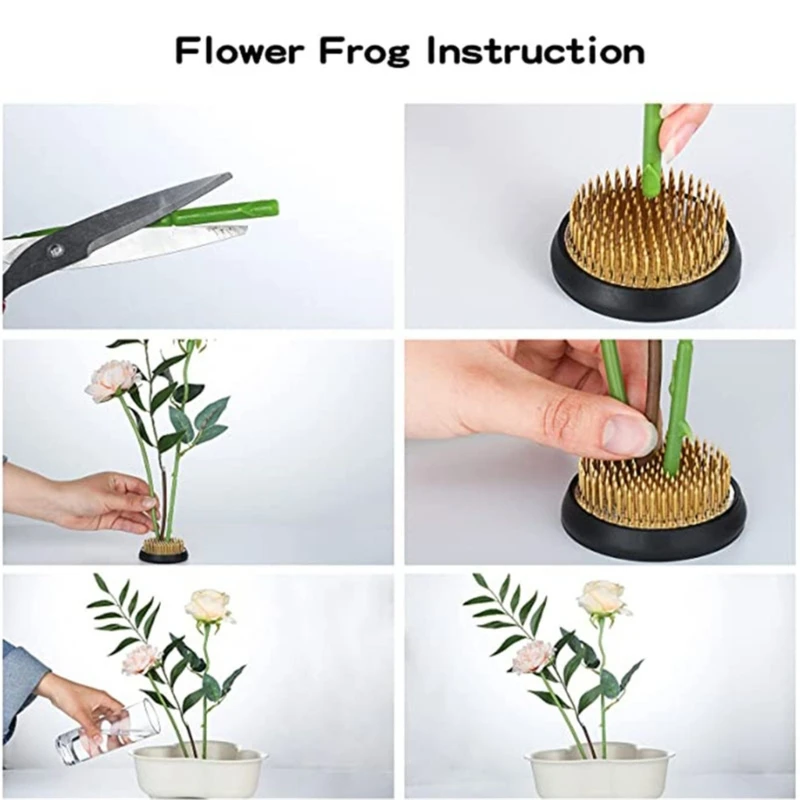 Flower Frog Instruction