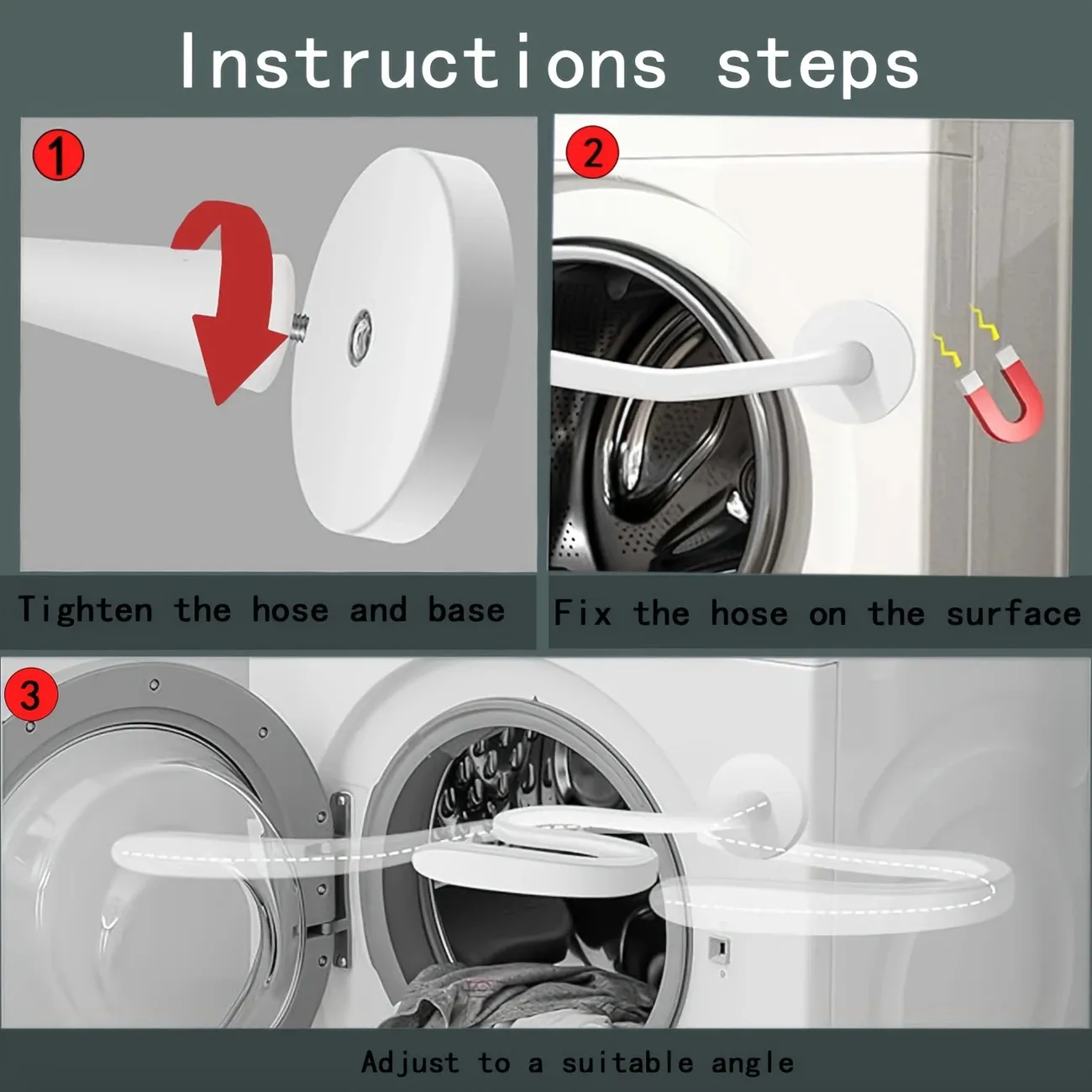 Instructions steps

1

Tighten the hose and base

2

Fix the hose on the surface

3

Adjust to a suitable angle