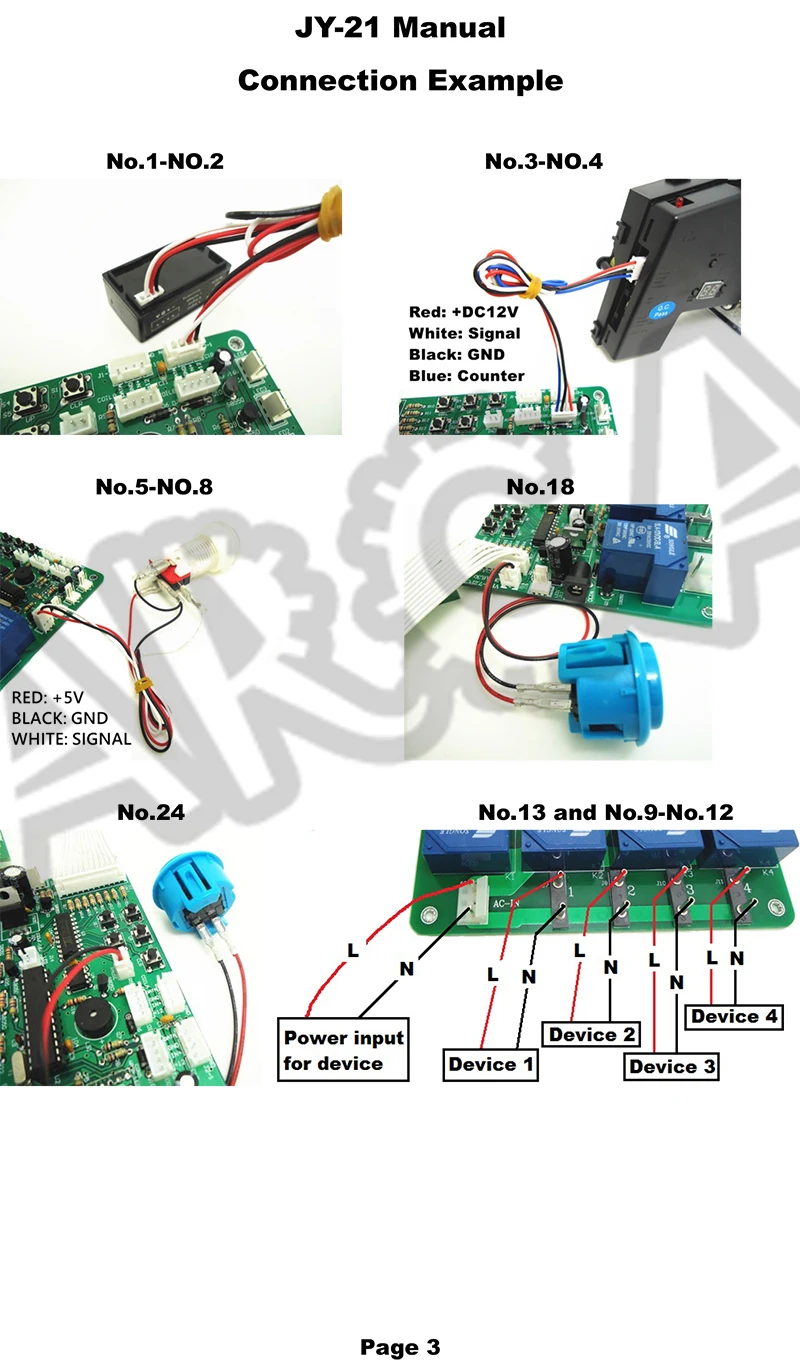 JY-21 Manual

Connection Example

No.1-NO.2

No.3-NO.4

Red: +DC12V
White: Signal
Black: GND
Blue: Counter

No.5-NO.8

RED: +5V
BLACK: GND
WHITE: SIGNAL

No.18

No.24

No.13 and No.9-No.12

AC-IN

1 2 3 4

L N

L N

L N

L N

L N

Power input for device

Device 1

Device 2

Device 3

Device 4

Page 3