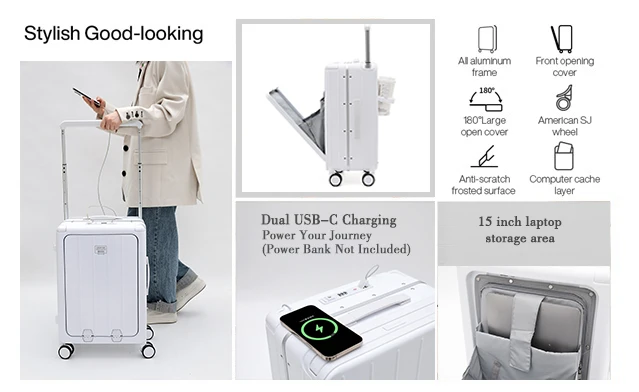 Stylish Good-looking

All aluminum frame

Front opening cover

180°

180°Large open cover

American SJ wheel

Anti-scratch frosted surface

Computer cache layer

Dual USB-C Charging
Power Your Journey
(Power Bank Not Included)

15 inch laptop storage area