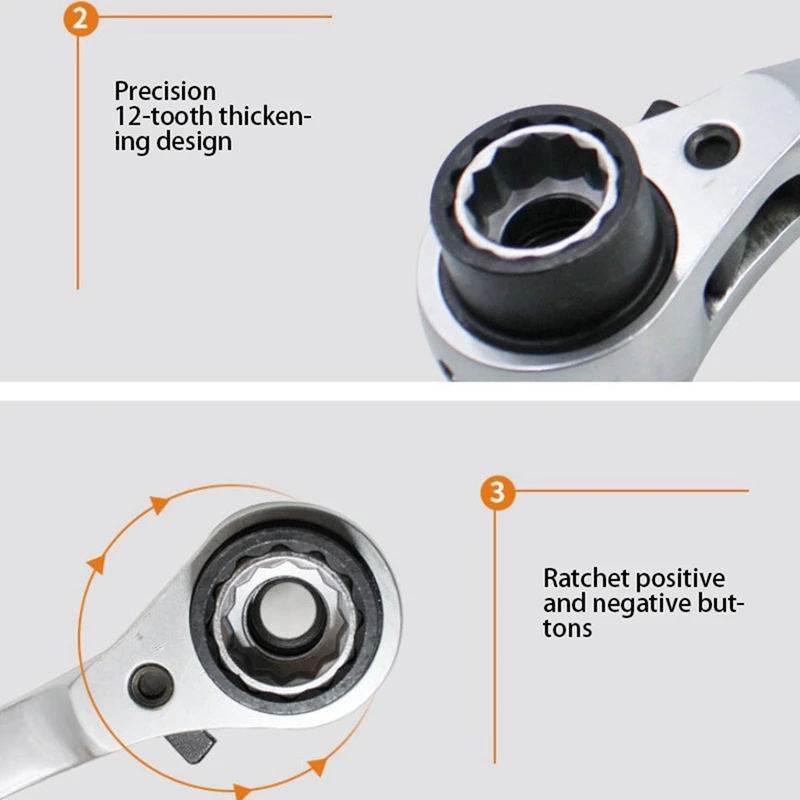 2

Precision 12-tooth thickening design

3

Ratchet positive and negative buttons