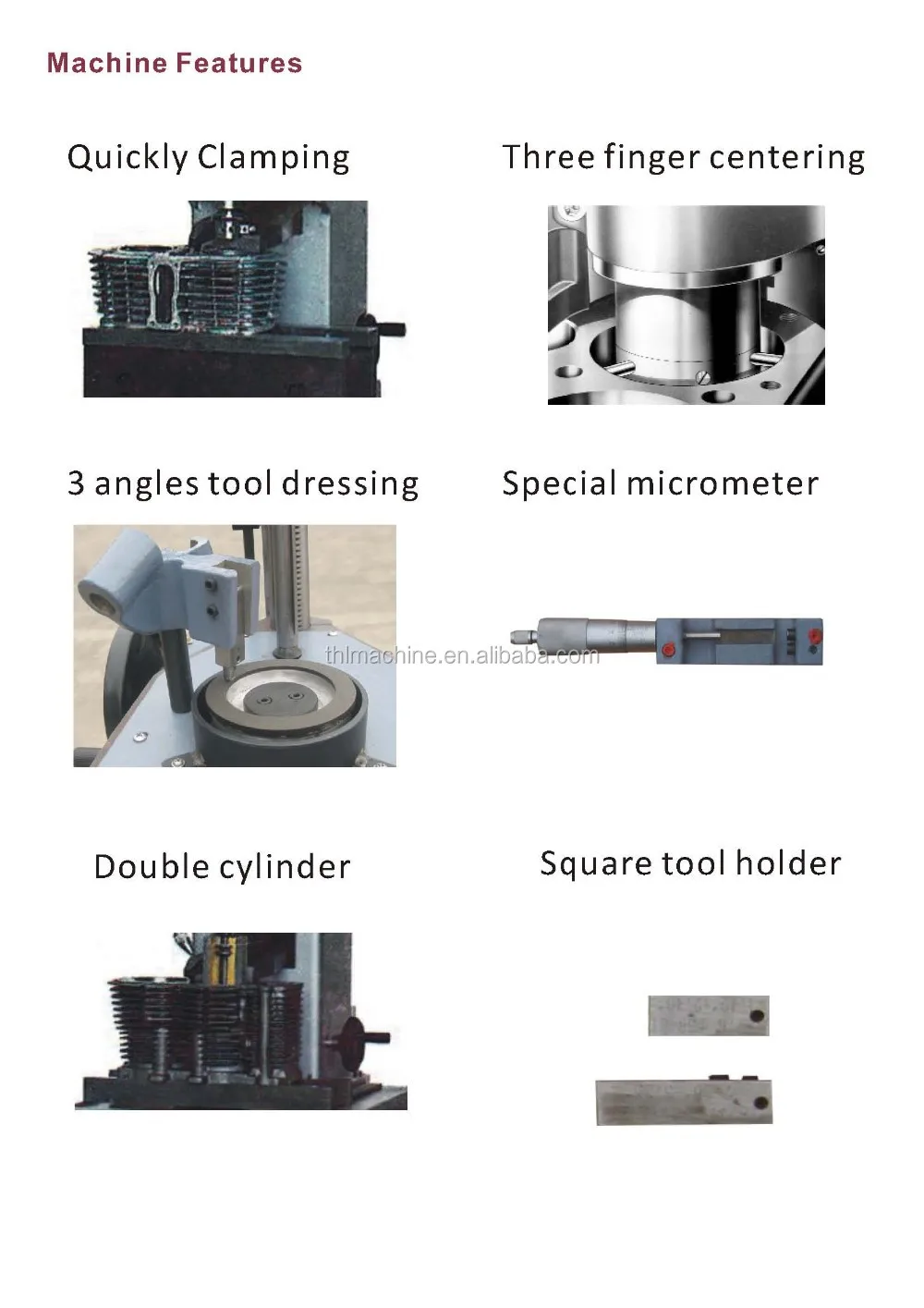 Machine Features

Quickly Clamping

Three finger centering

3 angles tool dressing

Special micrometer

thlmachine.en.alibaba.com

Double cylinder

Square tool holder