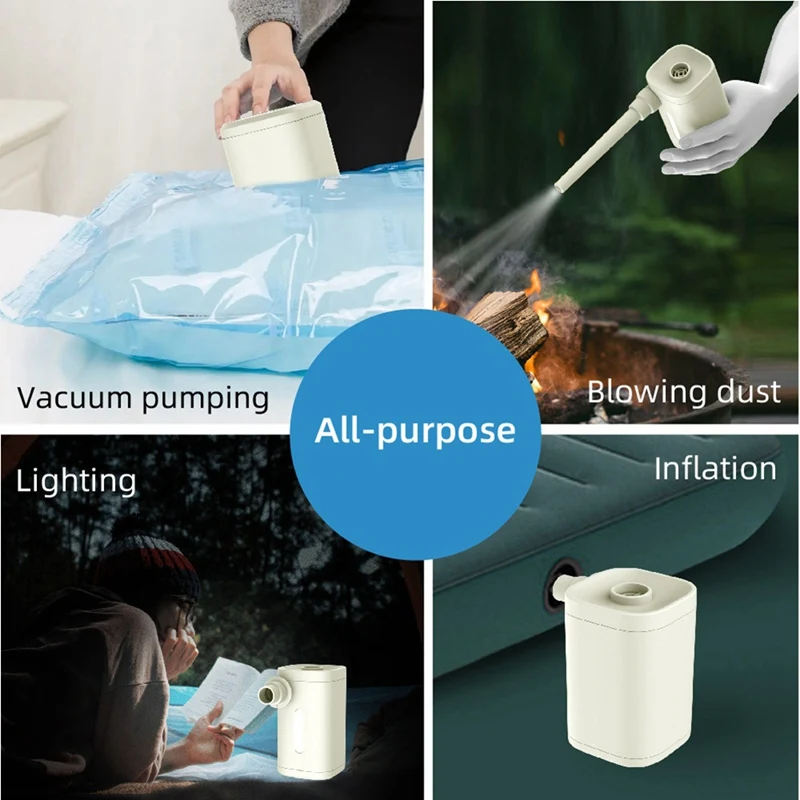 Vacuum pumping

Blowing dust

All-purpose

Lighting

Inflation