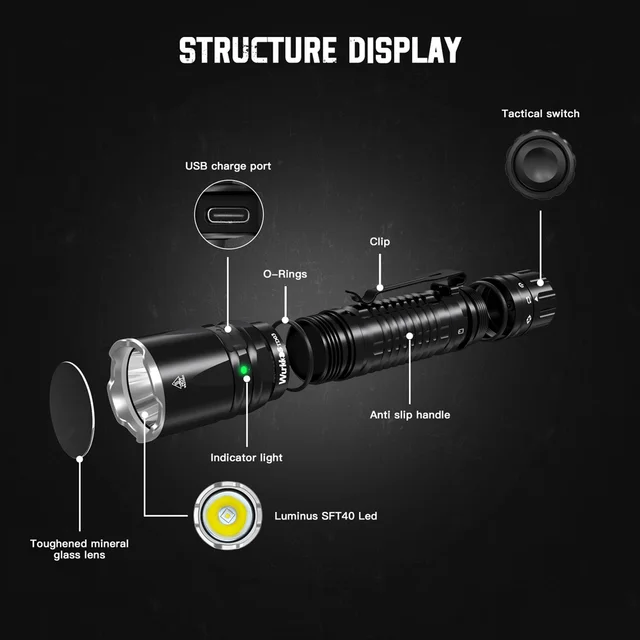 STRUCTURE DISPLAY

Tactical switch

USB charge port

Clip

O-Rings

Wurkkos

Anti slip handle

Indicator light

Luminus SFT40 Led

Toughened mineral glass lens