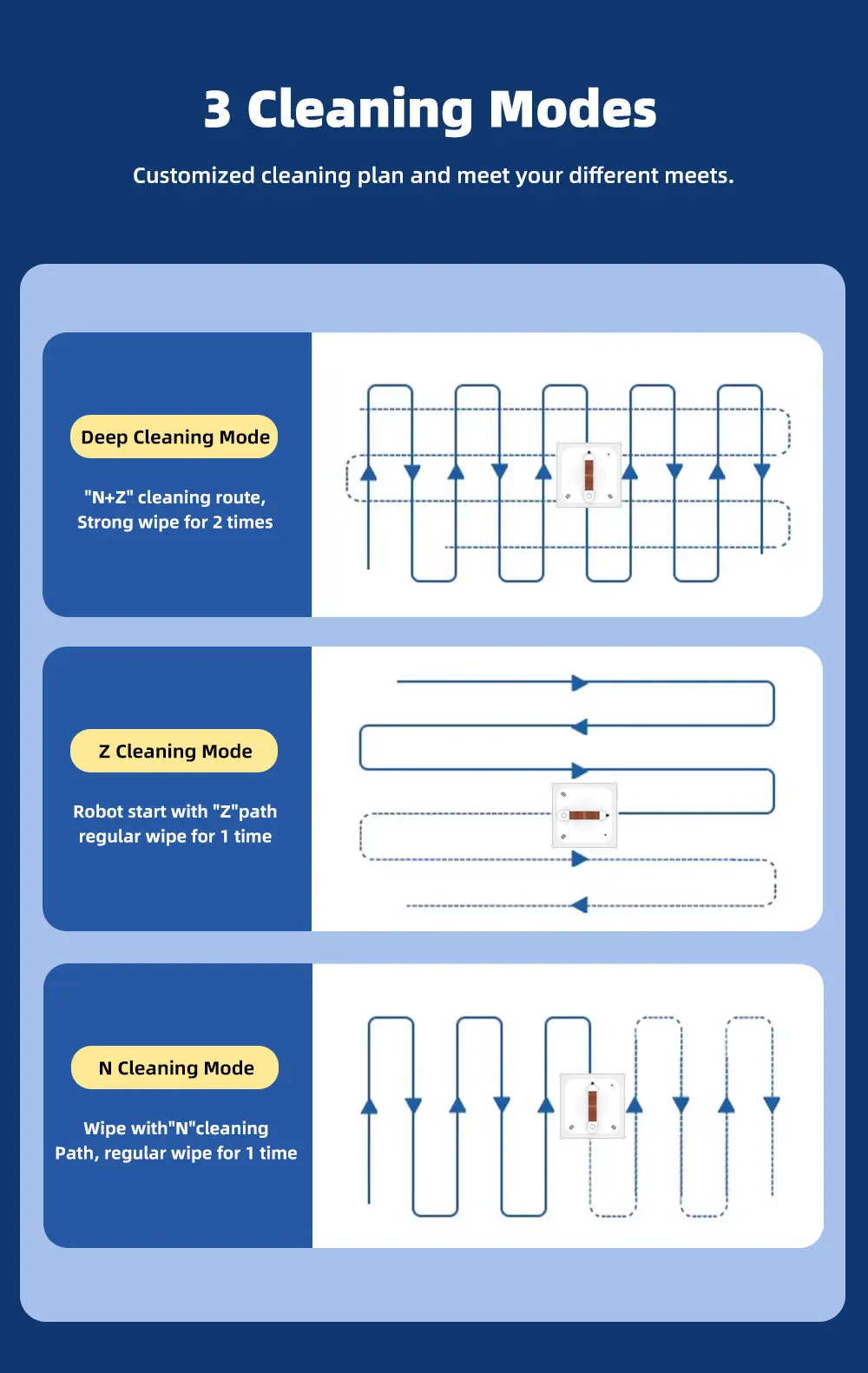 3 Cleaning Modes

Customized cleaning plan and meet your different meets.

Deep Cleaning Mode

"N+Z" cleaning route, Strong wipe for 2 times

Z Cleaning Mode

Robot start with "Z"path regular wipe for 1 time

N Cleaning Mode

Wipe with"N"cleaning Path, regular wipe for 1 time