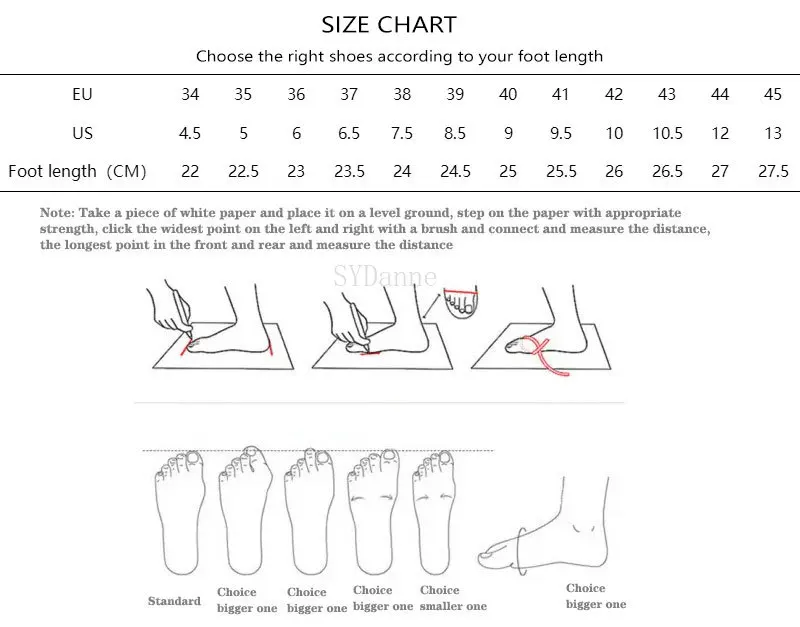 SIZE CHART

Choose the right shoes according to your foot length

| EU | 34 | 35 | 36 | 37 | 38 | 39 | 40 | 41 | 42 | 43 | 44 | 45 |
|---|---|---|---|---|---|---|---|---|---|---|---|---|
| US | 4.5 | 5 | 6 | 6.5 | 7.5 | 8.5 | 9 | 9.5 | 10 | 10.5 | 12 | 13 |
| Foot length (CM) | 22 | 22.5 | 23 | 23.5 | 24 | 24.5 | 25 | 25.5 | 26 | 26.5 | 27 | 27.5 |

Note: Take a piece of white paper and place it on a level ground, step on the paper with appropriate strength, click the widest point on the left and right with a brush and connect and measure the distance, the longest point in the front and rear and measure the distance

SYDanne

Standard

Choice bigger one

Choice bigger one

Choice bigger one

Choice smaller one

Choice bigger one