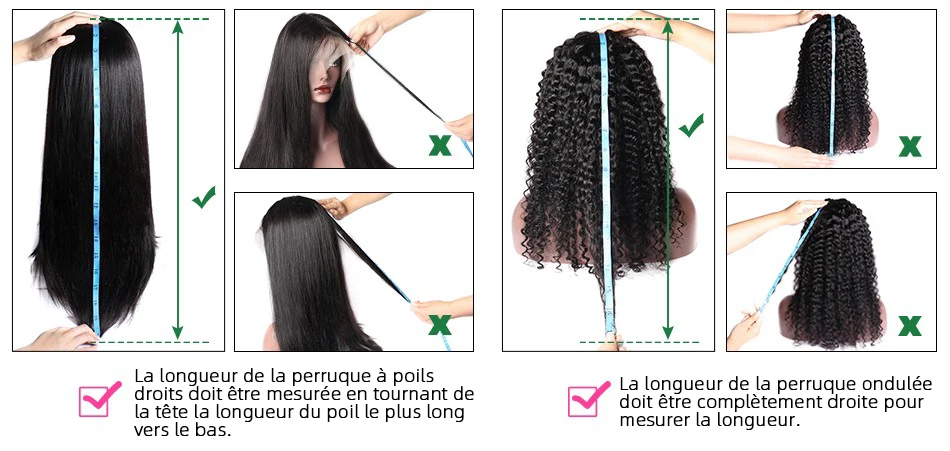 La longueur de la perruque à poils droits doit être mesurée en tournant de la tête la longueur du poil le plus long vers le bas.

La longueur de la perruque ondulée doit être complètement droite pour mesurer la longueur.