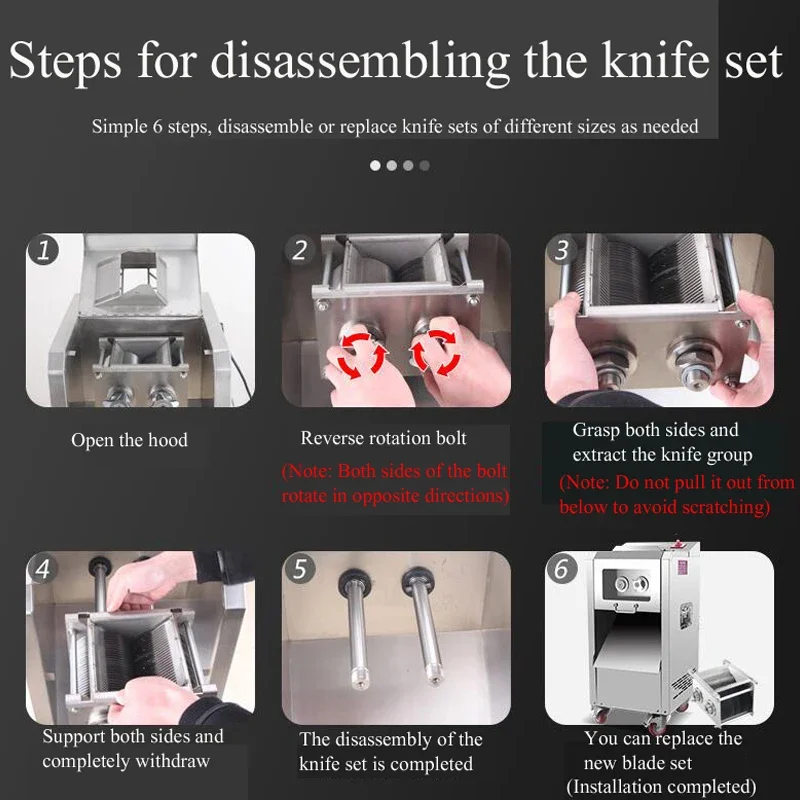 Steps for disassembling the knife set

Simple 6 steps, disassemble or replace knife sets of different sizes as needed

1

Open the hood

2

Reverse rotation bolt

(Note: Both sides of the bolt rotate in opposite directions)

3

Grasp both sides and extract the knife group

(Note: Do not pull it out from below to avoid scratching)

4

Support both sides and completely withdraw

5

The disassembly of the knife set is completed

6

You can replace the new blade set (Installation completed)