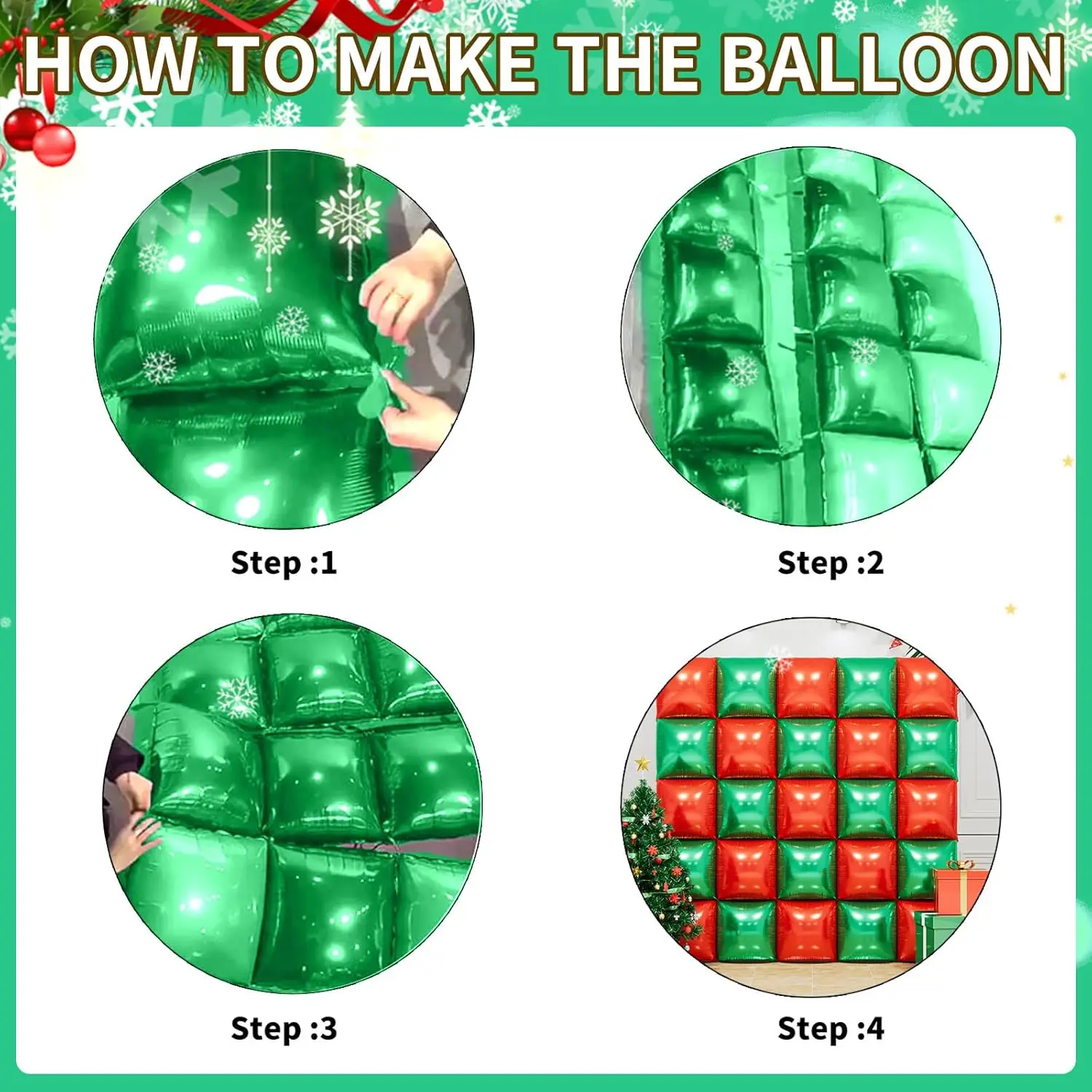 HOW TO MAKE THE BALLOON

Step :1

Step :2

Step :3

Step :4