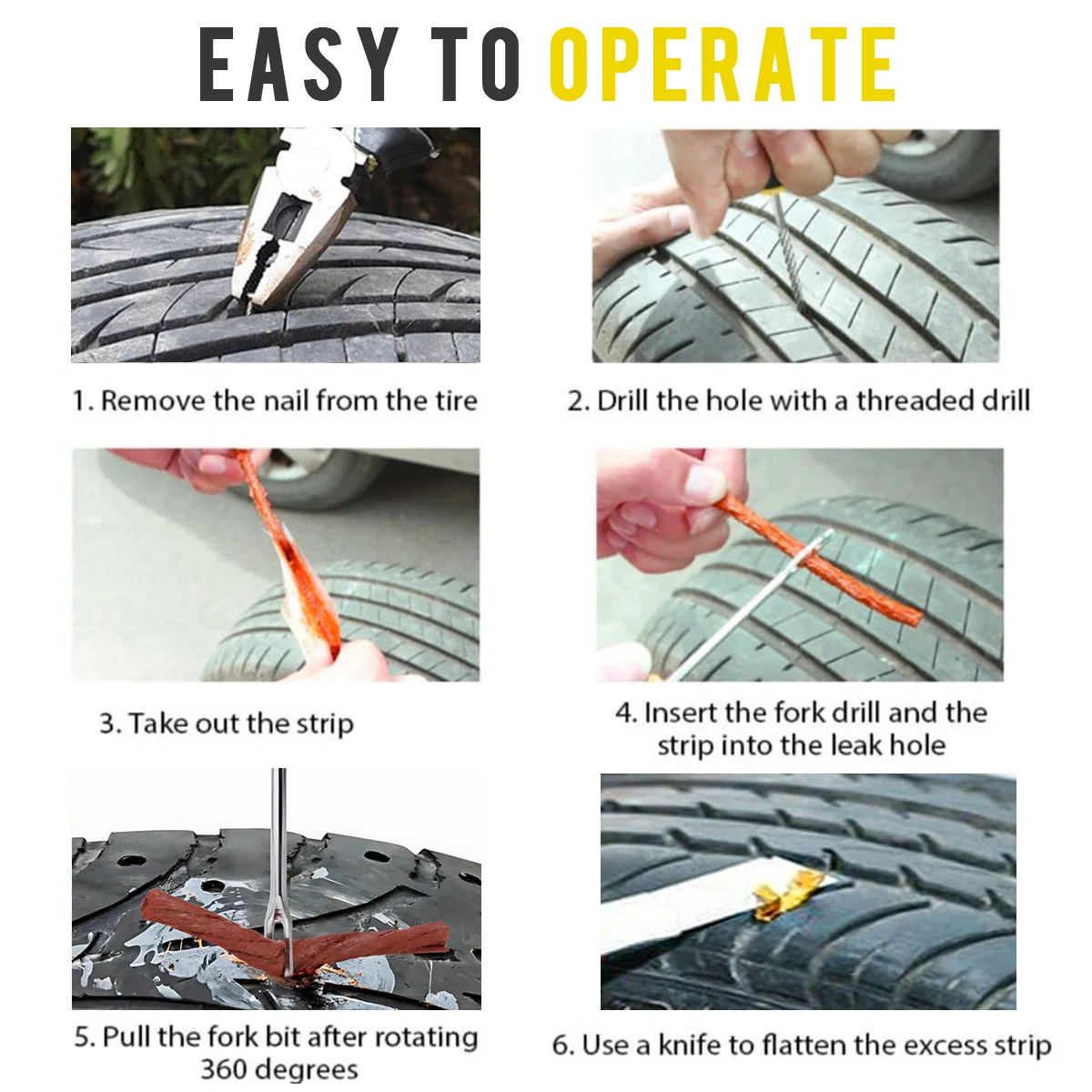 EASY TO OPERATE

1. Remove the nail from the tire

2. Drill the hole with a threaded drill

3. Take out the strip

4. Insert the fork drill and the strip into the leak hole

5. Pull the fork bit after rotating 360 degrees

6. Use a knife to flatten the excess strip