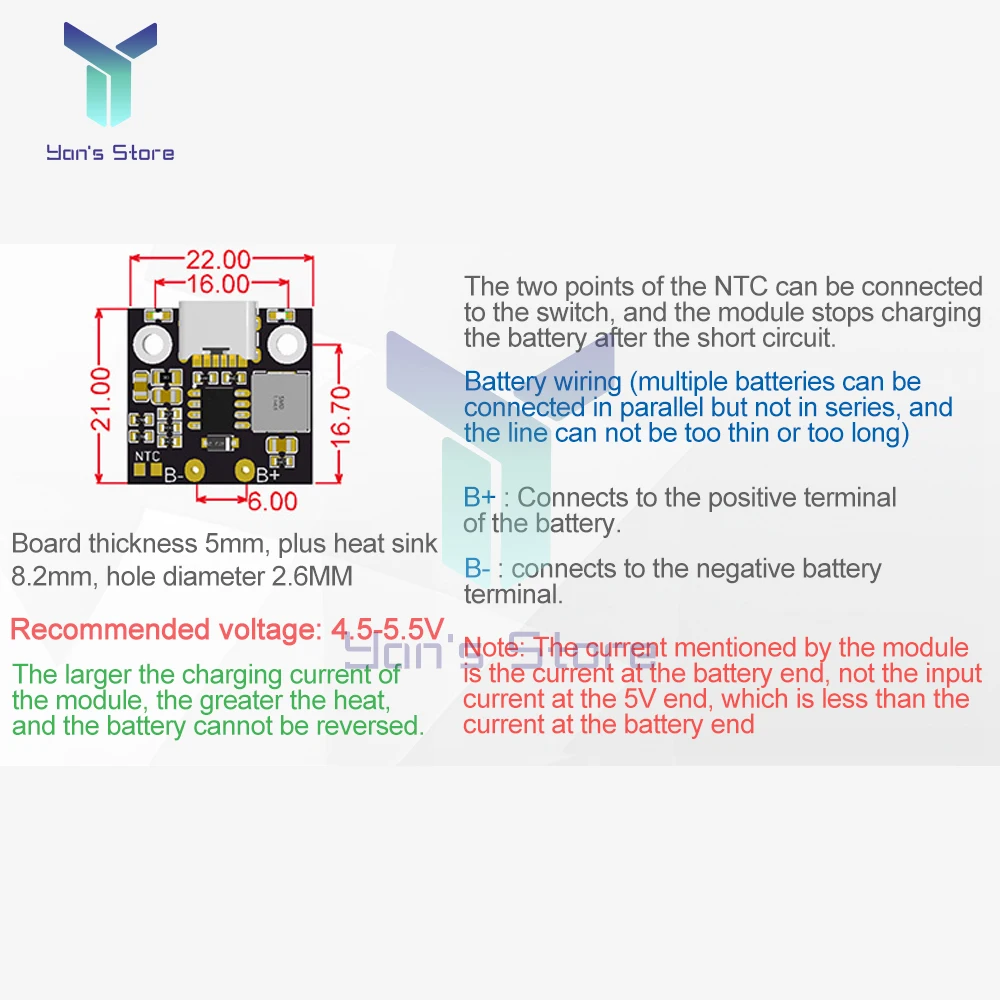 Yan's Store

22.00
16.00
21.00
16.70
NTC
B-
B+
6.00

Board thickness 5mm, plus heat sink 8.2mm, hole diameter 2.6MM

Recommended voltage: 4.5-5.5V

The larger the charging current of the module, the greater the heat, and the battery cannot be reversed.

The two points of the NTC can be connected to the switch, and the module stops charging the battery after the short circuit.

Battery wiring (multiple batteries can be connected in parallel but not in series, and the line can not be too thin or too long)

B+ : Connects to the positive terminal of the battery.

B- : connects to the negative battery terminal.

Yan's Store

Note: The current mentioned by the module is the current at the battery end, not the input current at the 5V end, which is less than the current at the battery end