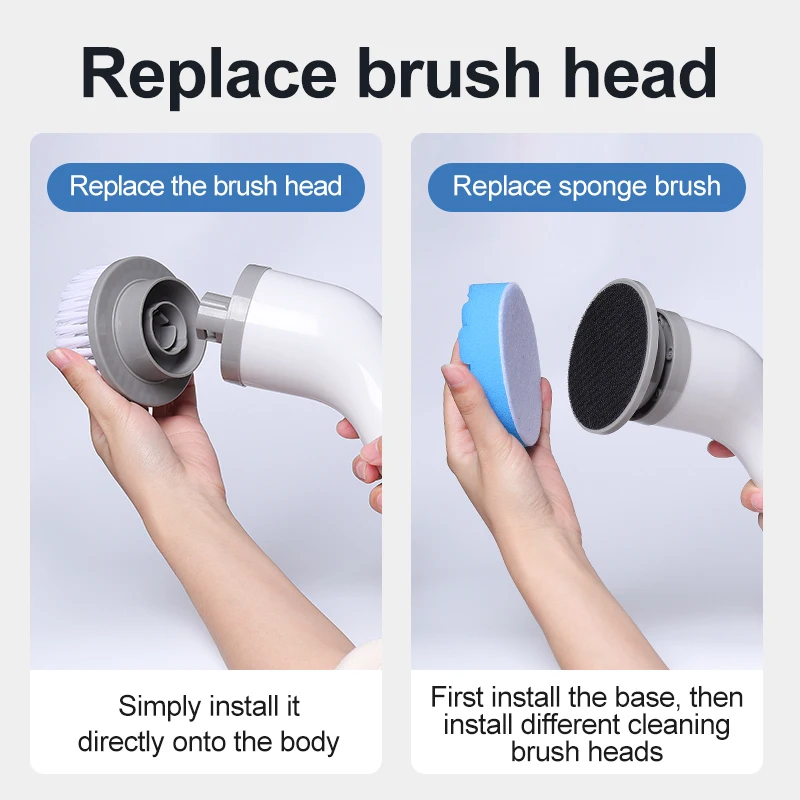 Replace brush head

Replace the brush head

Simply install it directly onto the body

Replace sponge brush

First install the base, then install different cleaning brush heads