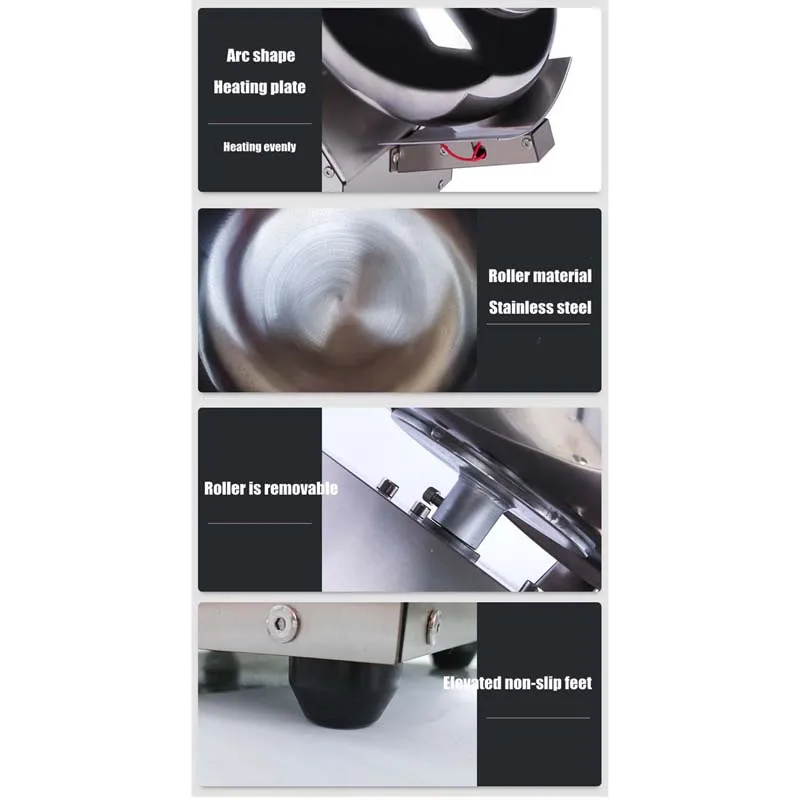 Arc shape
Heating plate

Heating evenly

Roller material
Stainless steel

Roller is removable

Elevated non-slip feet