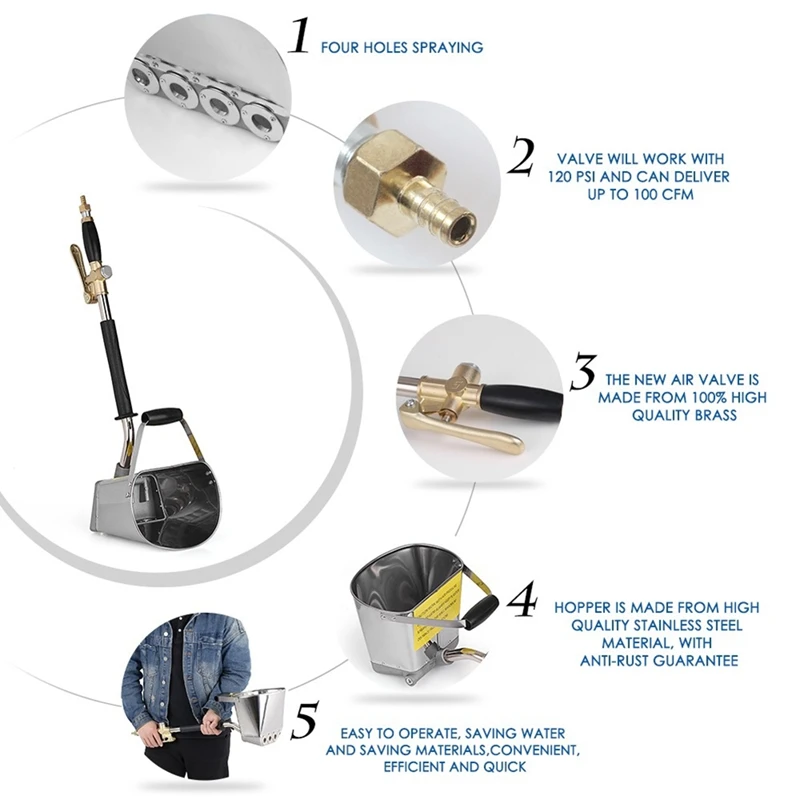 1 FOUR HOLES SPRAYING

2 VALVE WILL WORK WITH 120 PSI AND CAN DELIVER UP TO 100 CFM

3 THE NEW AIR VALVE IS MADE FROM 100% HIGH QUALITY BRASS

4 HOPPER IS MADE FROM HIGH QUALITY STAINLESS STEEL MATERIAL, WITH ANTI-RUST GUARANTEE

5 EASY TO OPERATE, SAVING WATER AND SAVING MATERIALS,CONVENIENT, EFFICIENT AND QUICK