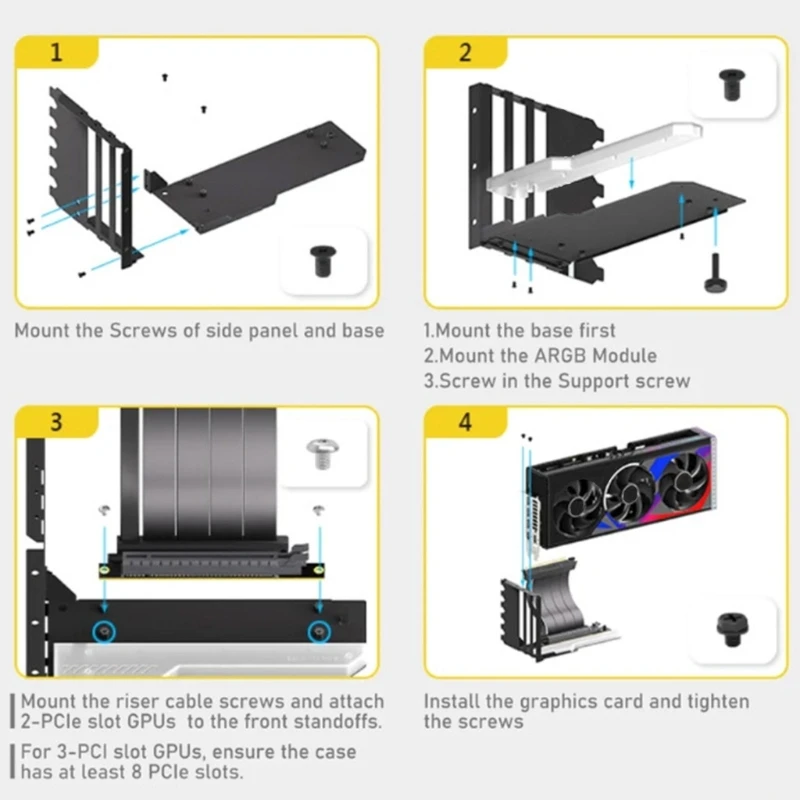 1

Mount the Screws of side panel and base

2

1.Mount the base first
2.Mount the ARGB Module
3.Screw in the Support screw

3

Mount the riser cable screws and attach 2-PCIe slot GPUs to the front standoffs.

For 3-PCI slot GPUs, ensure the case has at least 8 PCIe slots.

4

Install the graphics card and tighten the screws