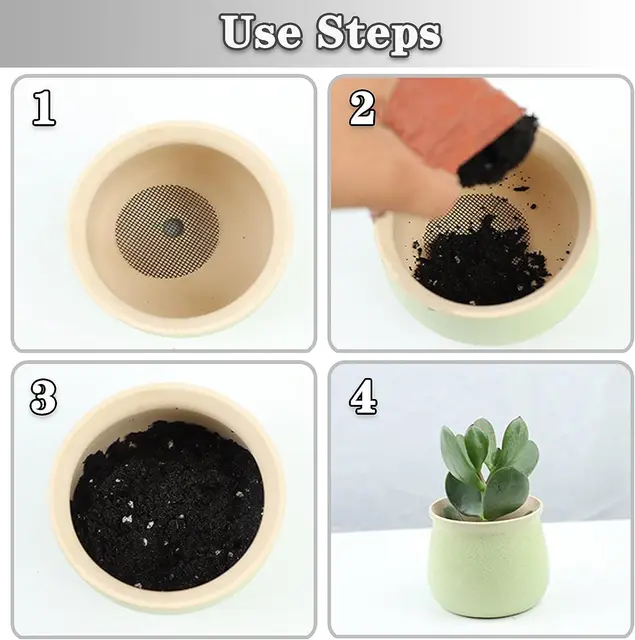 Use Steps

1

2

3

4