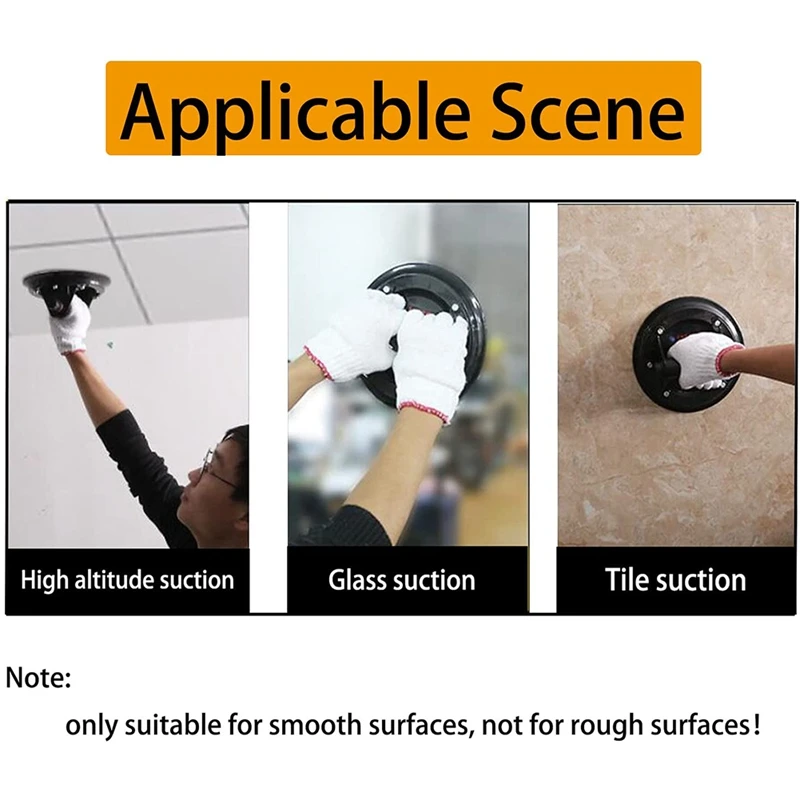 Applicable Scene

High altitude suction

Glass suction

Tile suction

Note:

only suitable for smooth surfaces, not for rough surfaces!