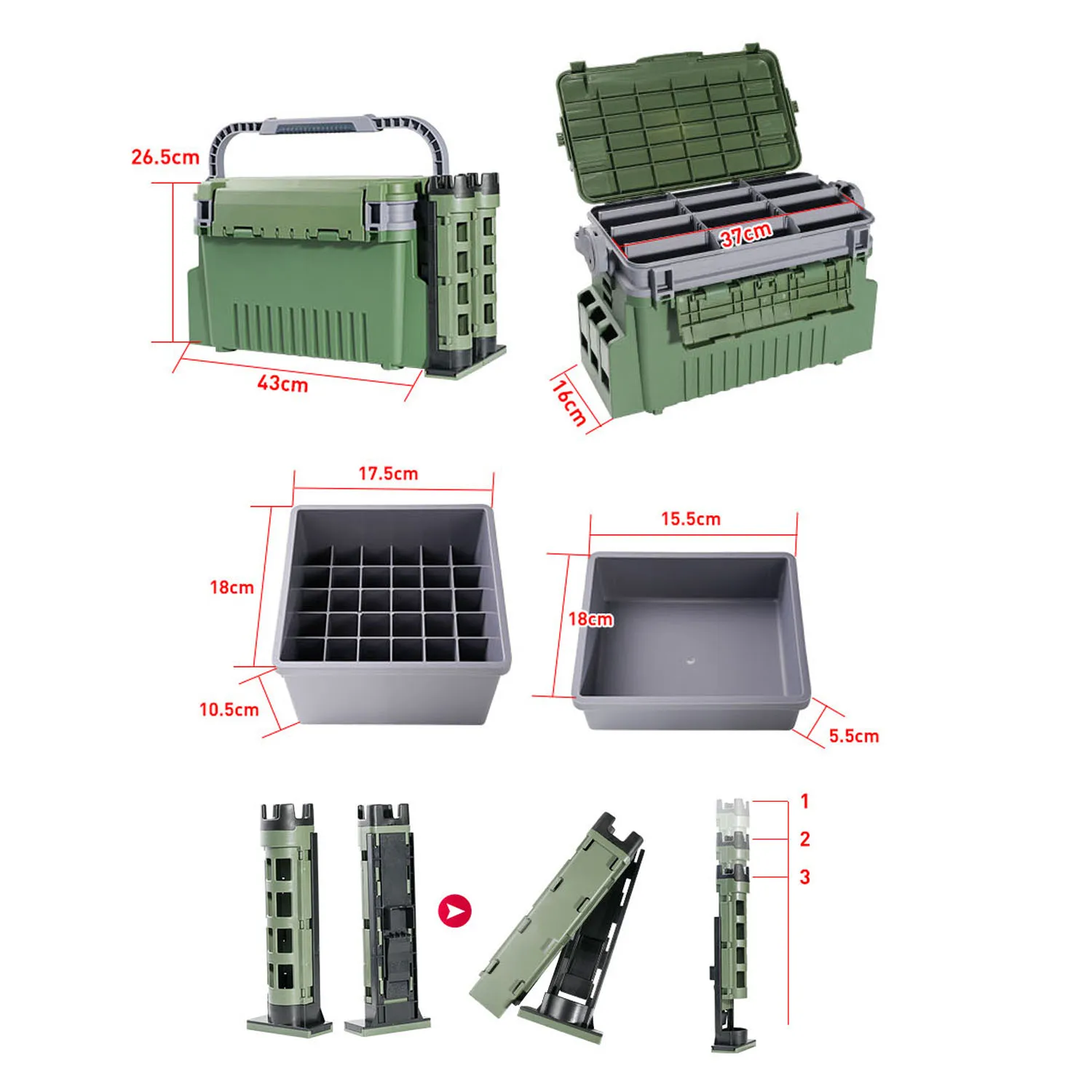 26.5cm
43cm
37cm
16cm
17.5cm
18cm
10.5cm
15.5cm
18cm
5.5cm
1
2
3