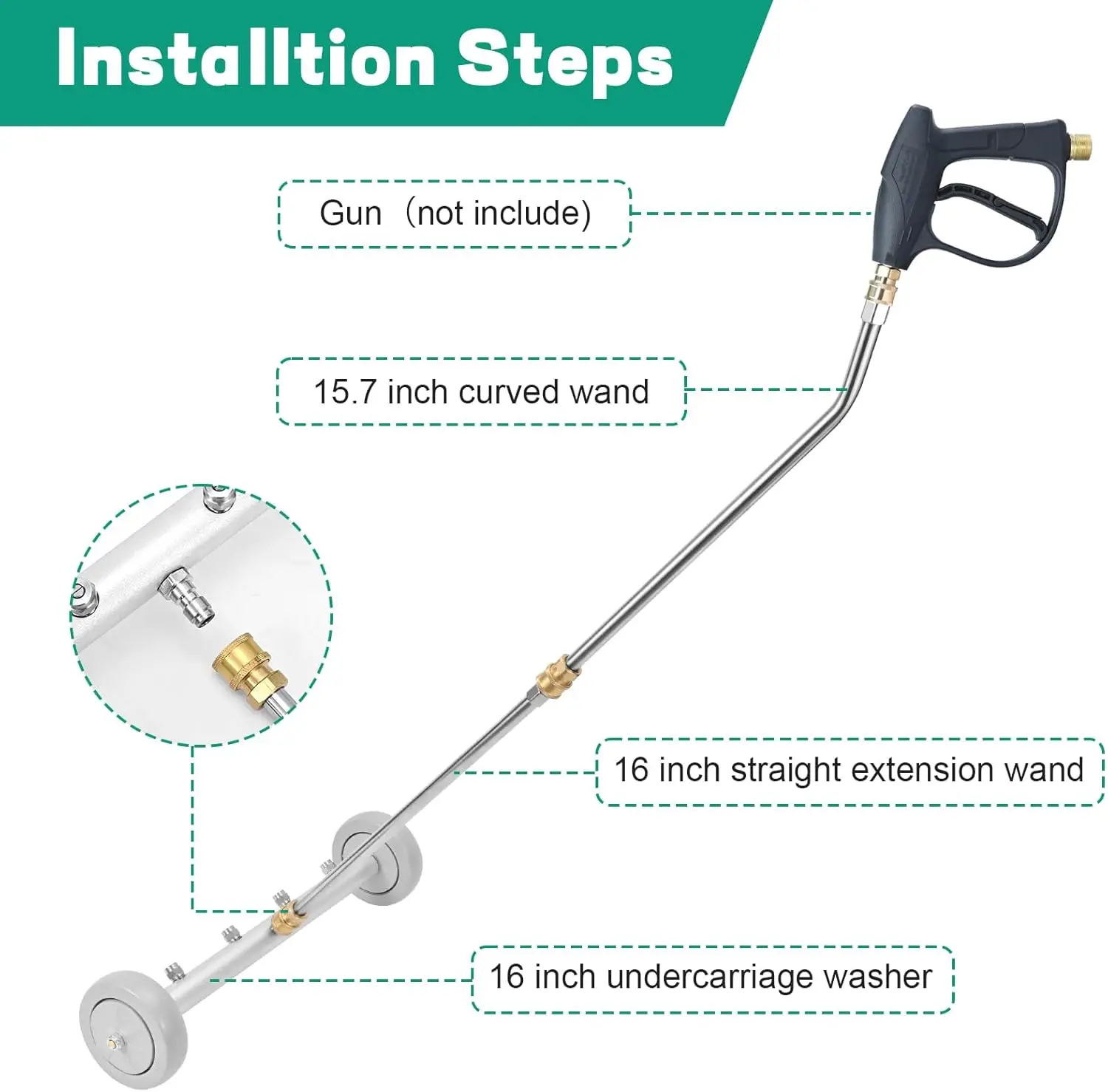 Installtion Steps

Gun（not include)

15.7 inch curved wand

16 inch straight extension wand

16 inch undercarriage washer