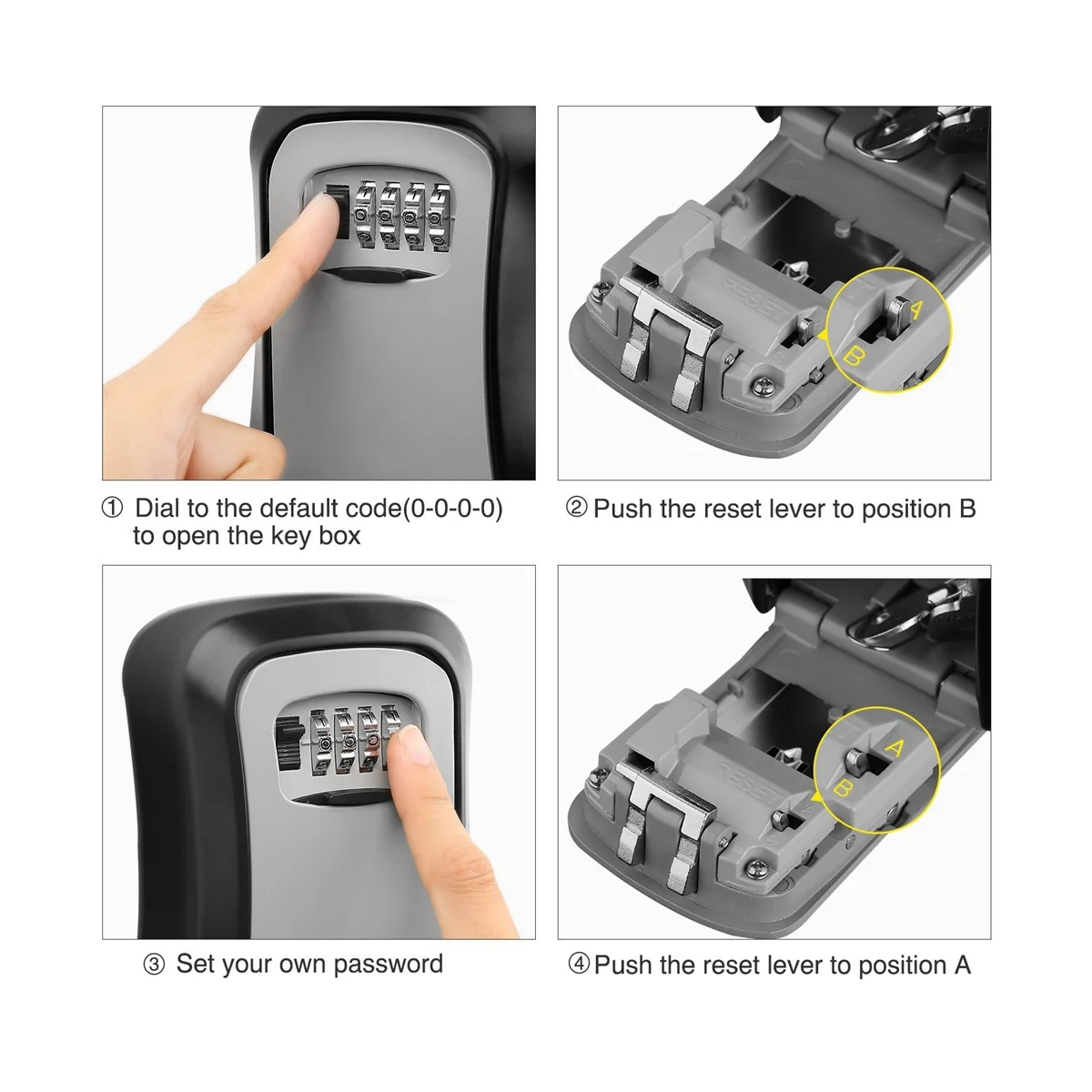 RESET
A
B

① Dial to the default code(0-0-0-0) to open the key box

② Push the reset lever to position B

RESET
A
B

③ Set your own password

④ Push the reset lever to position A