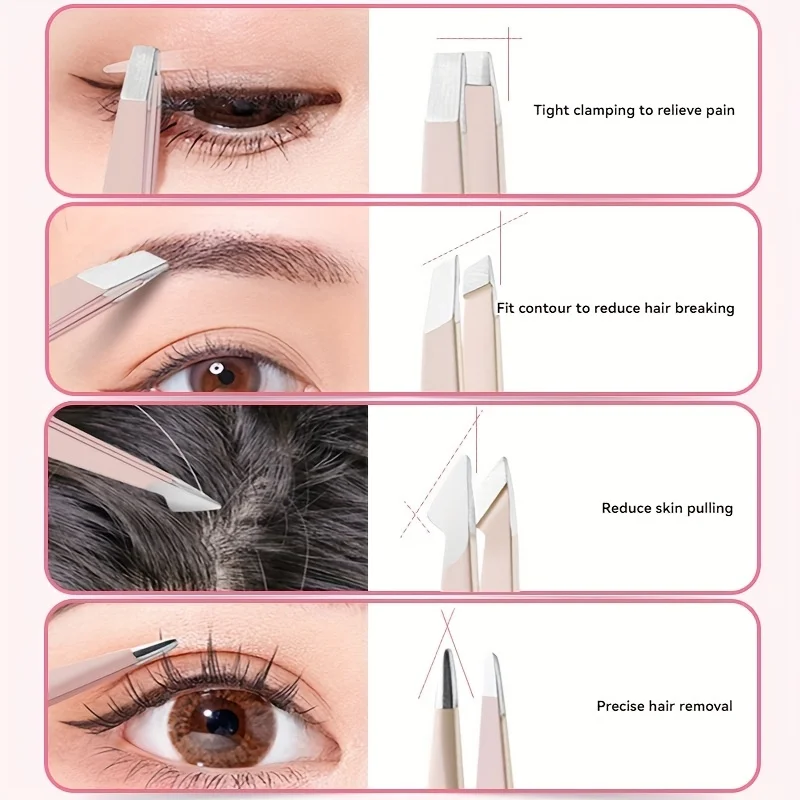 Tight clamping to relieve pain

Fit contour to reduce hair breaking

Reduce skin pulling

Precise hair removal