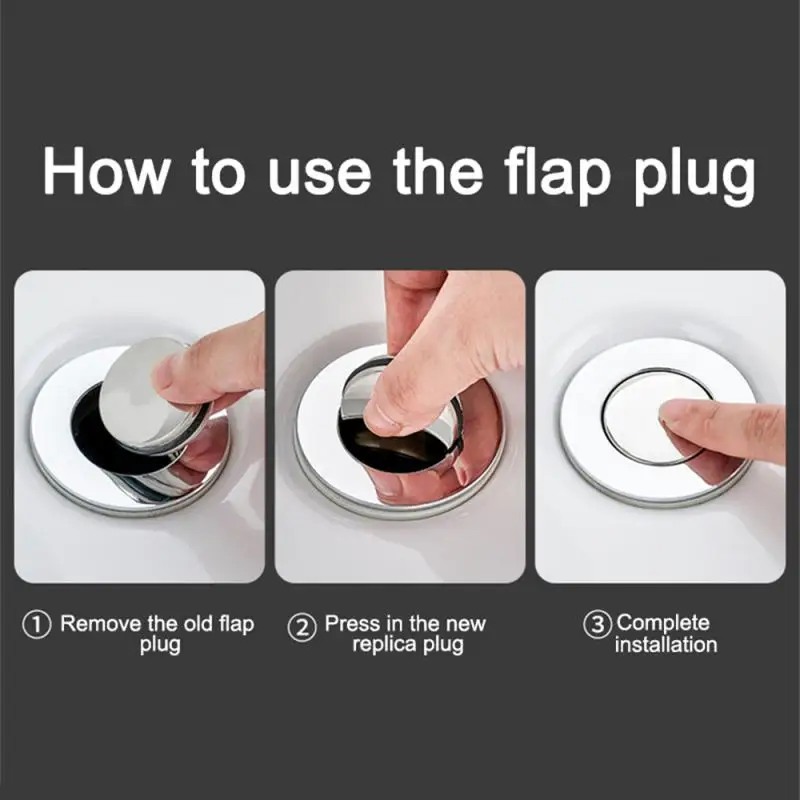 How to use the flap plug

① Remove the old flap plug

② Press in the new replica plug

③ Complete installation