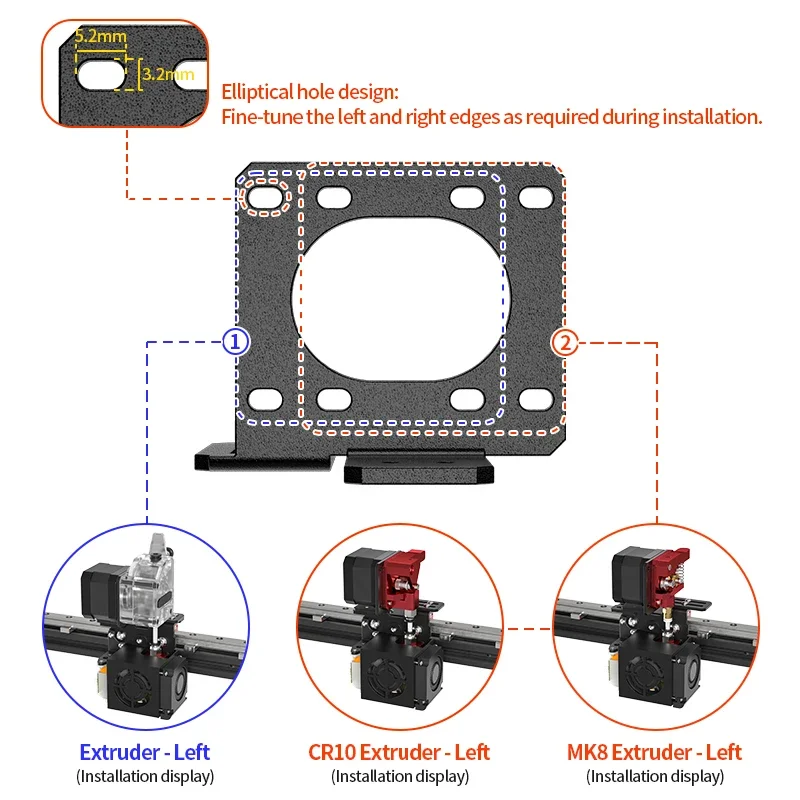 5.2mm
3.2mm

Elliptical hole design:
Fine-tune the left and right edges as required during installation.

1
2

Extruder - Left
(Installation display)

CR10 Extruder - Left
(Installation display)

MK8 Extruder - Left
(Installation display)