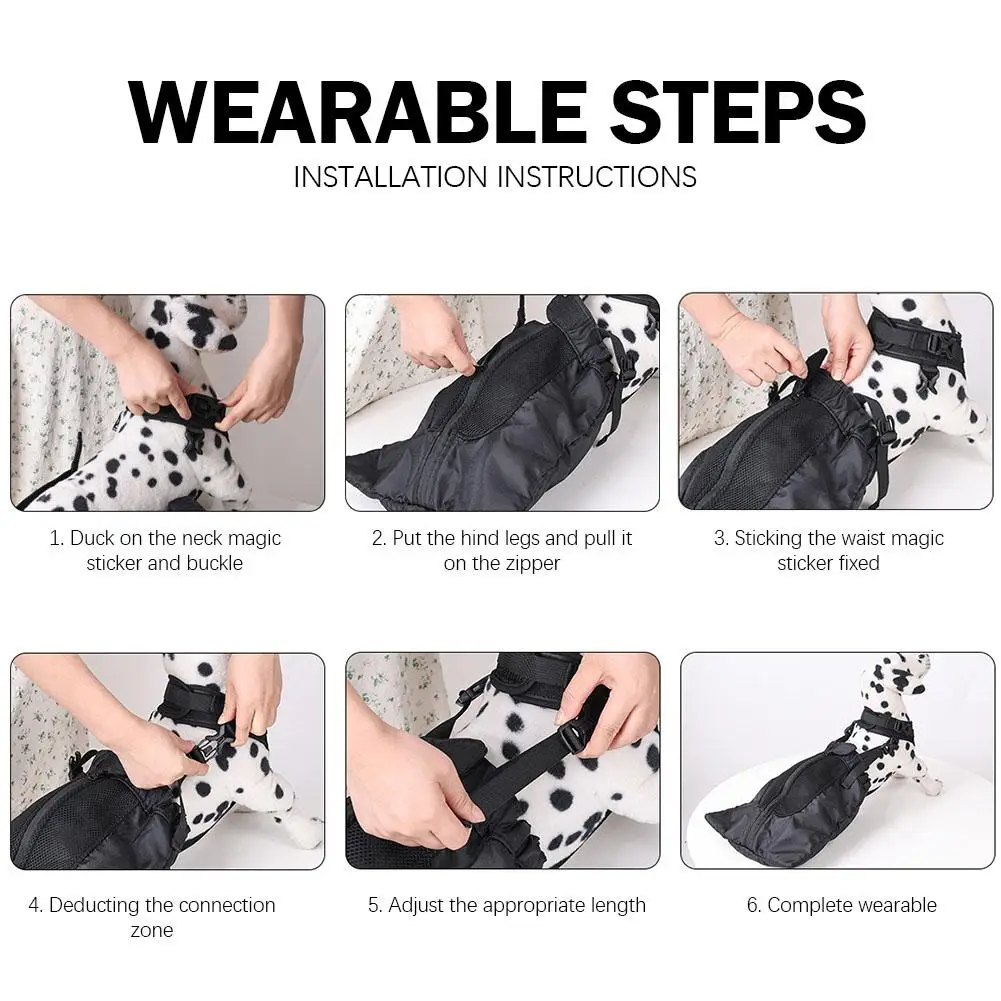 WEARABLE STEPS
INSTALLATION INSTRUCTIONS

1. Duck on the neck magic sticker and buckle

2. Put the hind legs and pull it on the zipper

3. Sticking the waist magic sticker fixed

4. Deducting the connection zone

5. Adjust the appropriate length

6. Complete wearable