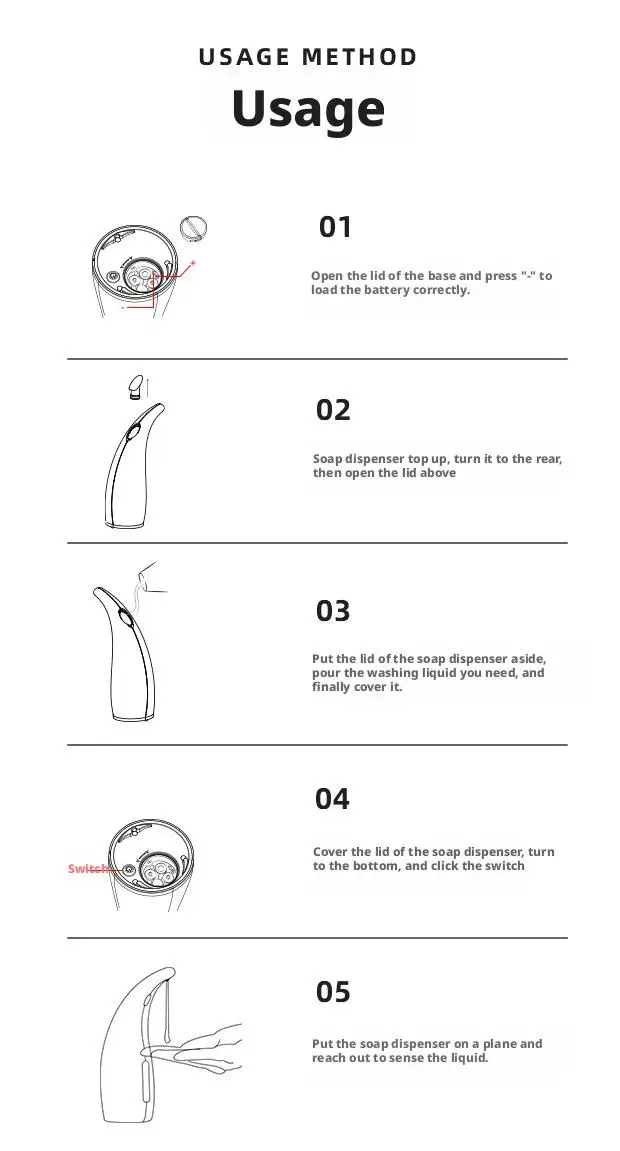 USAGE METHOD

Usage

+

-

01

Open the lid of the base and press "-" to load the battery correctly.

02

Soap dispenser top up, turn it to the rear, then open the lid above

03

Put the lid of the soap dispenser aside, pour the washing liquid you need, and finally cover it.

Switch

04

Cover the lid of the soap dispenser, turn to the bottom, and click the switch

05

Put the soap dispenser on a plane and reach out to sense the liquid.