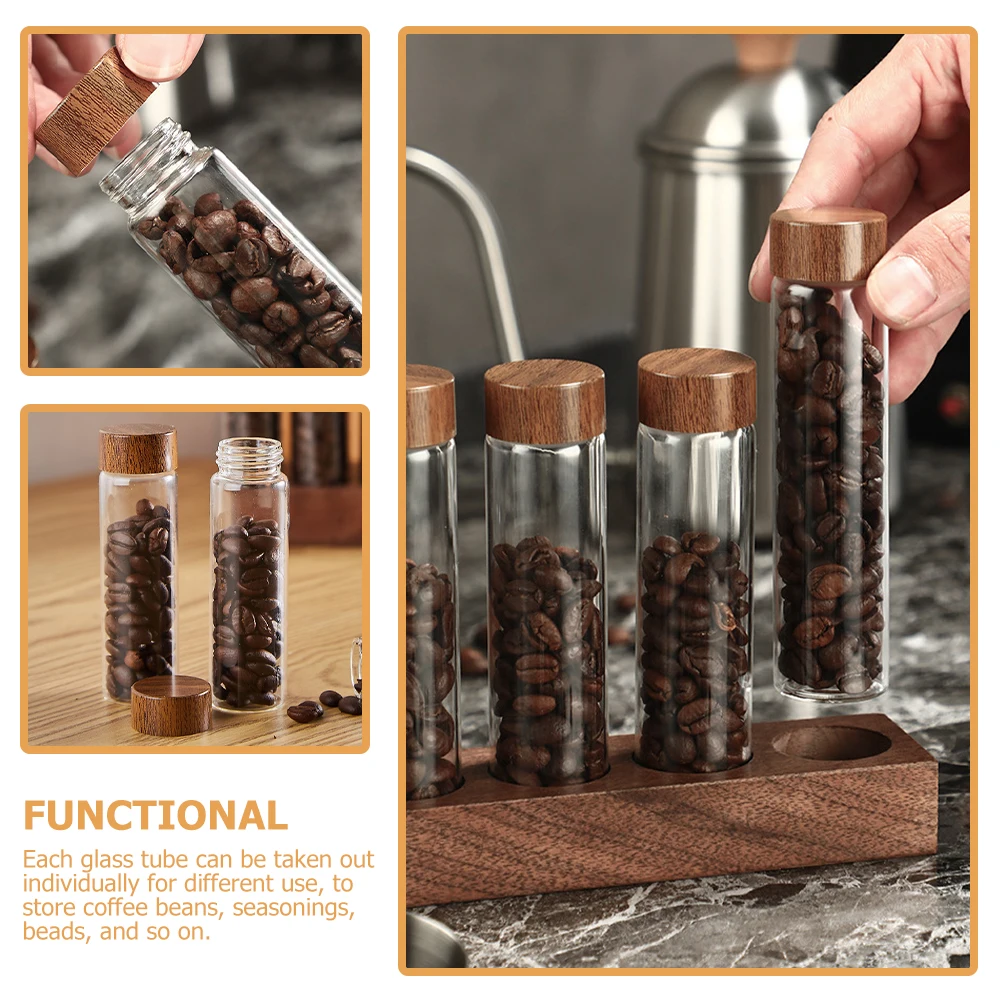 FUNCTIONAL

Each glass tube can be taken out individually for different use, to store coffee beans, seasonings, beads, and so on.