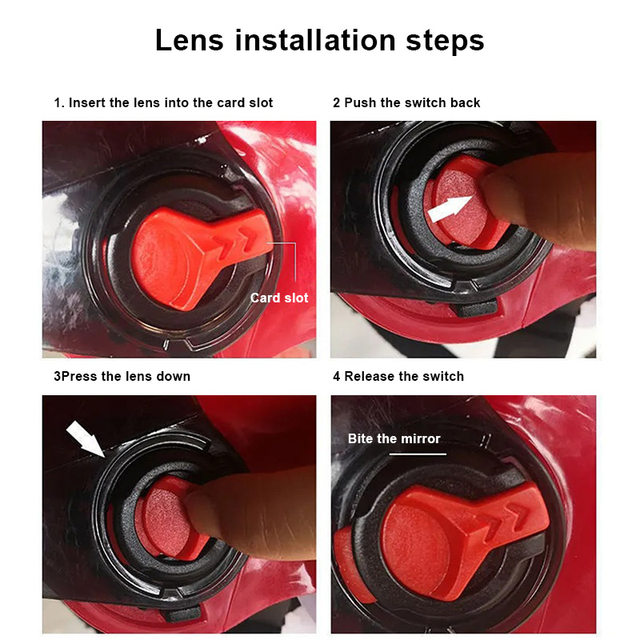 Lens installation steps

1. Insert the lens into the card slot

Card slot

2 Push the switch back

3Press the lens down

4 Release the switch

Bite the mirror