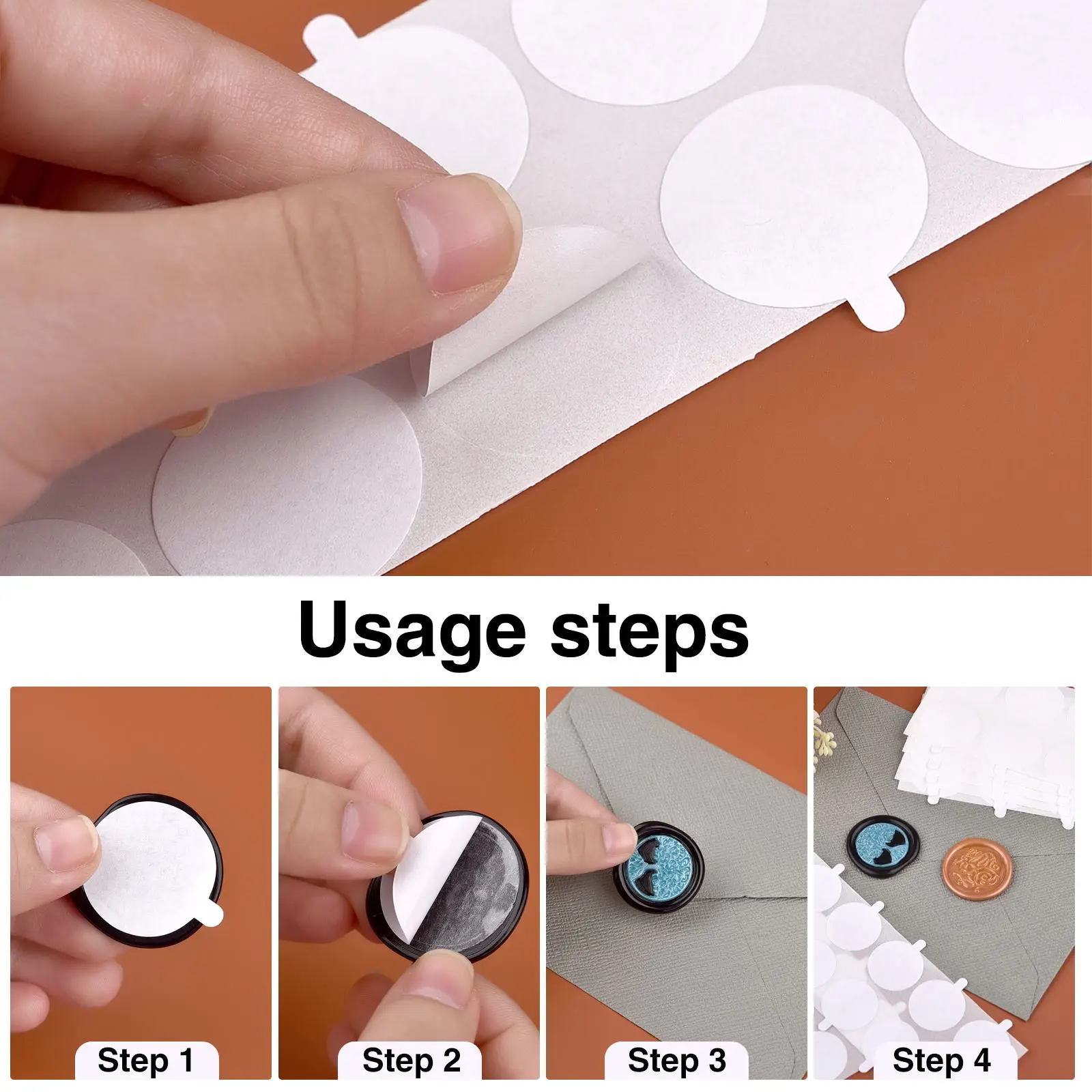 Usage steps

Step 1

Step 2

Step 3

Step 4