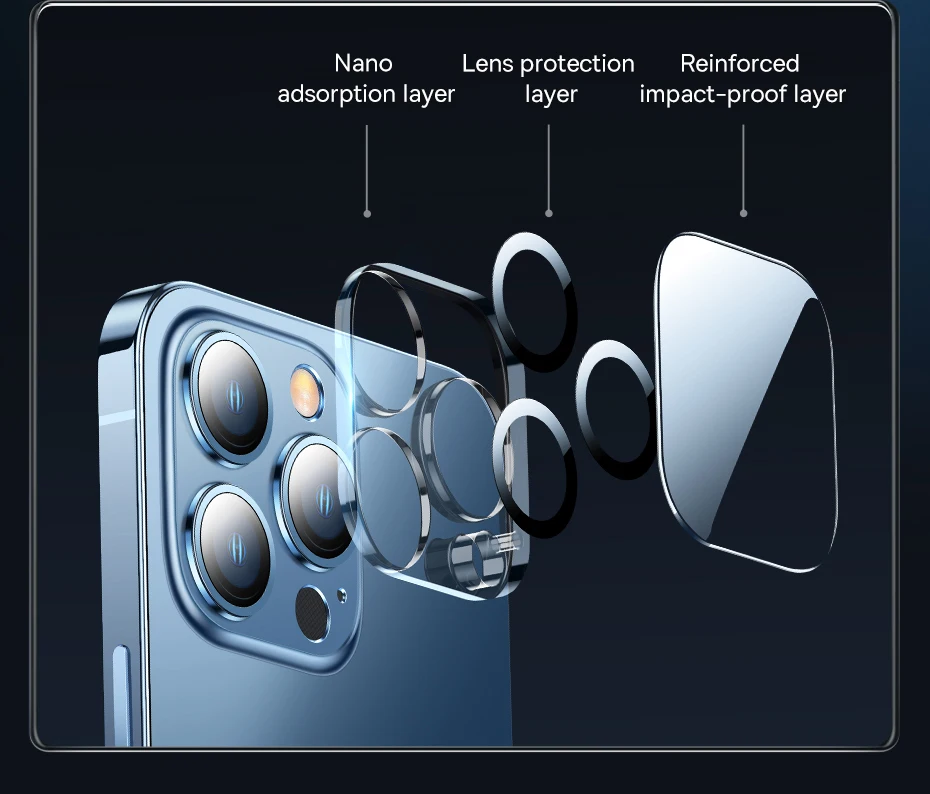 Nano adsorption layer

Lens protection layer

Reinforced impact-proof layer