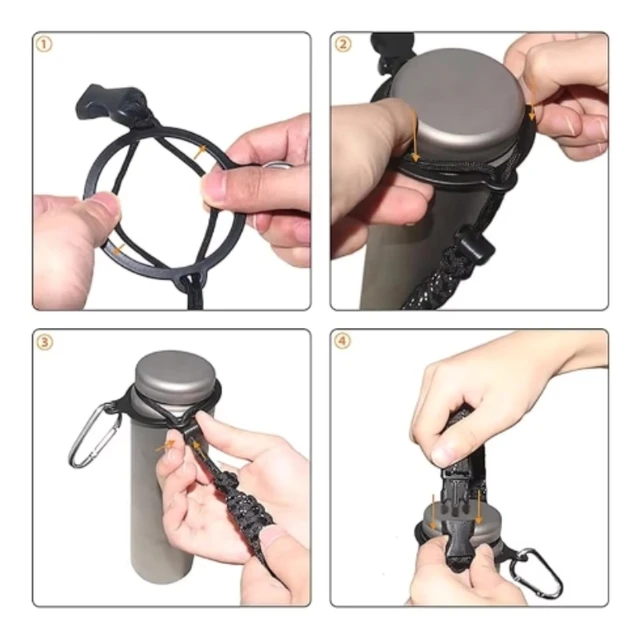 ①

②

③

④