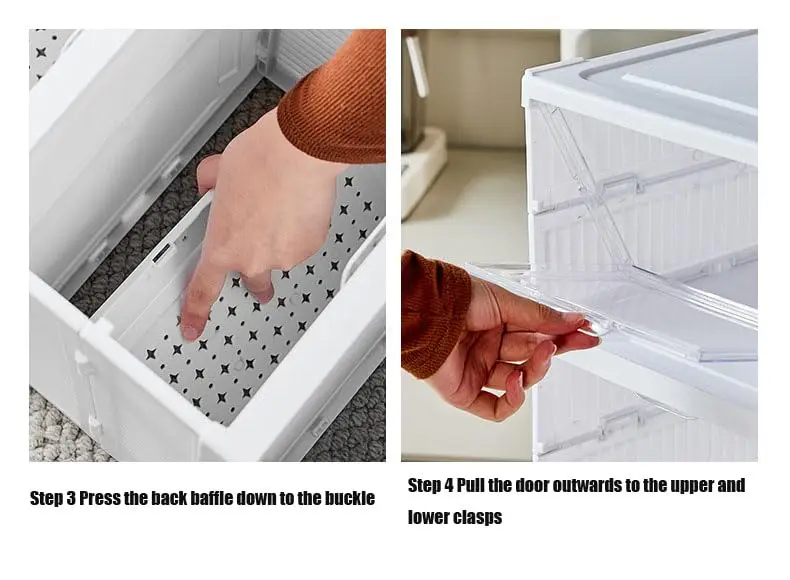 Step 3 Press the back baffle down to the buckle

Step 4 Pull the door outwards to the upper and lower clasps