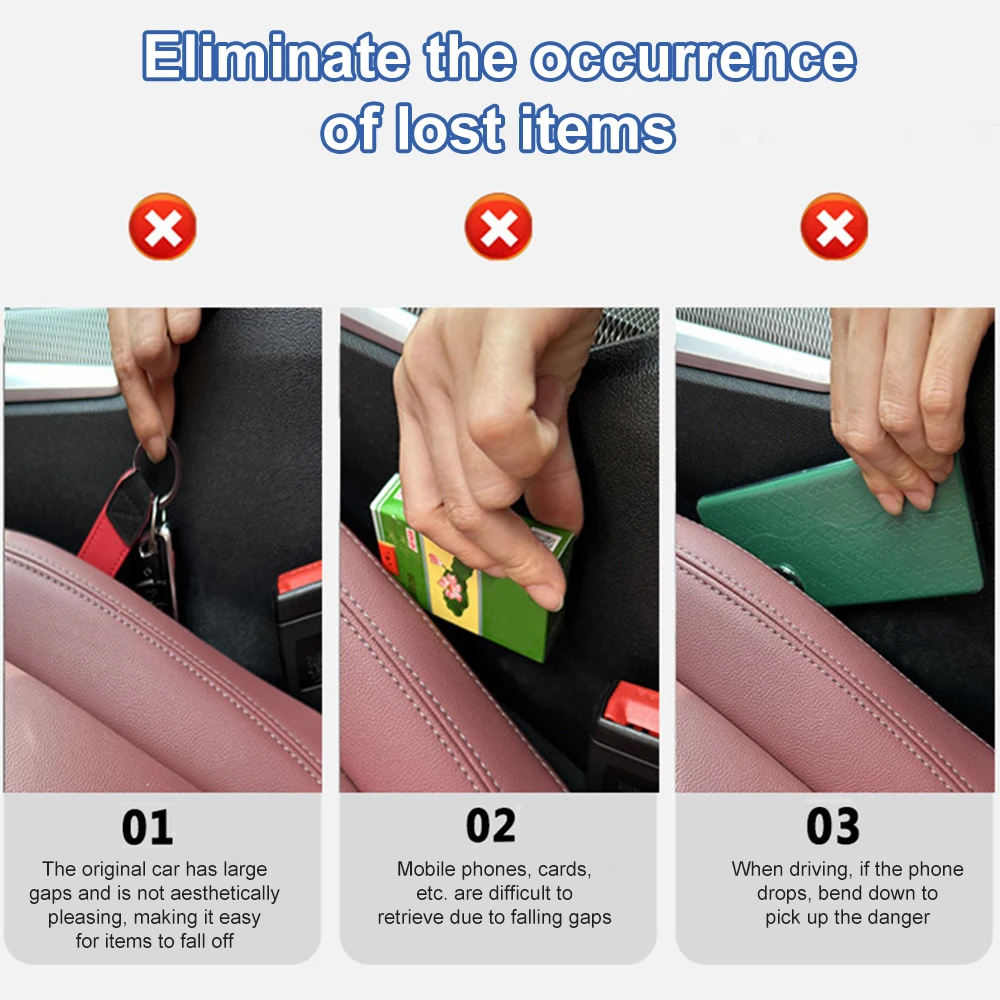 Eliminate the occurrence of lost items

01
The original car has large gaps and is not aesthetically pleasing, making it easy for items to fall off

02
Mobile phones, cards, etc. are difficult to retrieve due to falling gaps

03
When driving, if the phone drops, bend down to pick up the danger