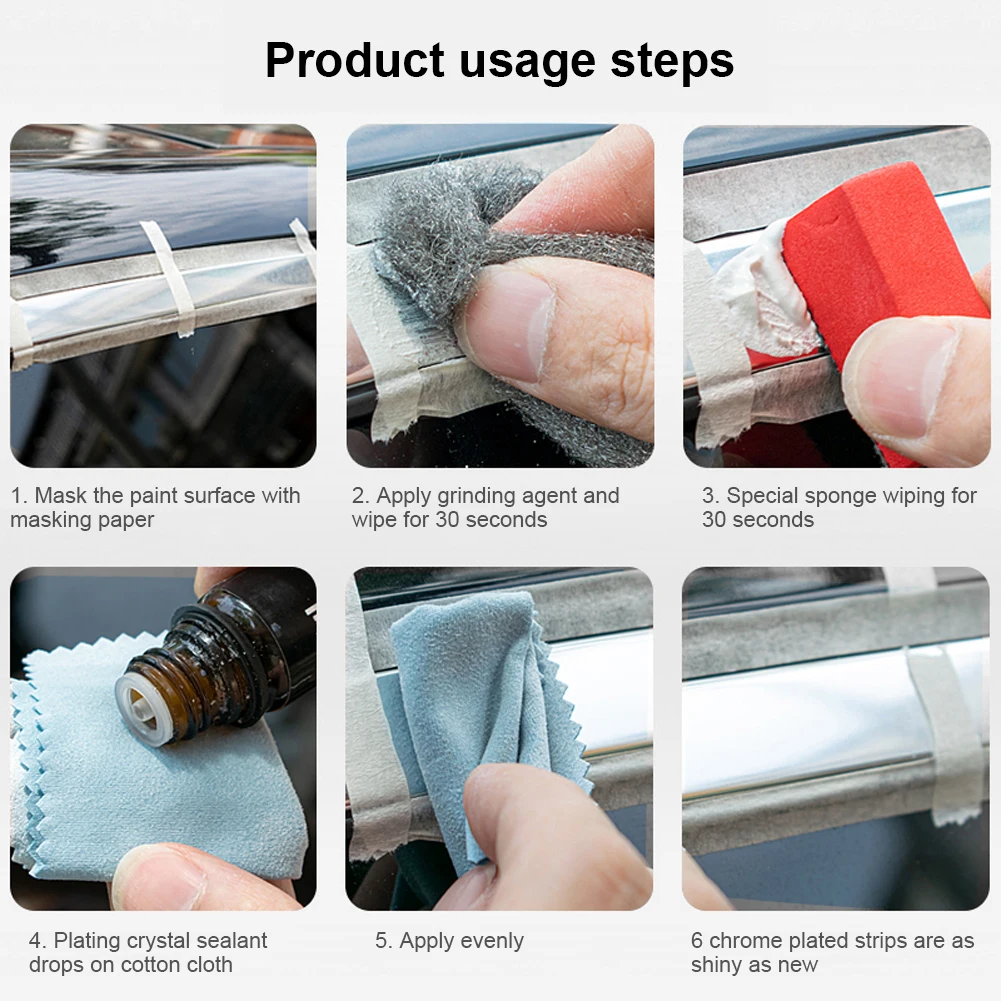 Product usage steps

1. Mask the paint surface with masking paper

2. Apply grinding agent and wipe for 30 seconds

3. Special sponge wiping for 30 seconds

4. Plating crystal sealant drops on cotton cloth

5. Apply evenly

6 chrome plated strips are as shiny as new