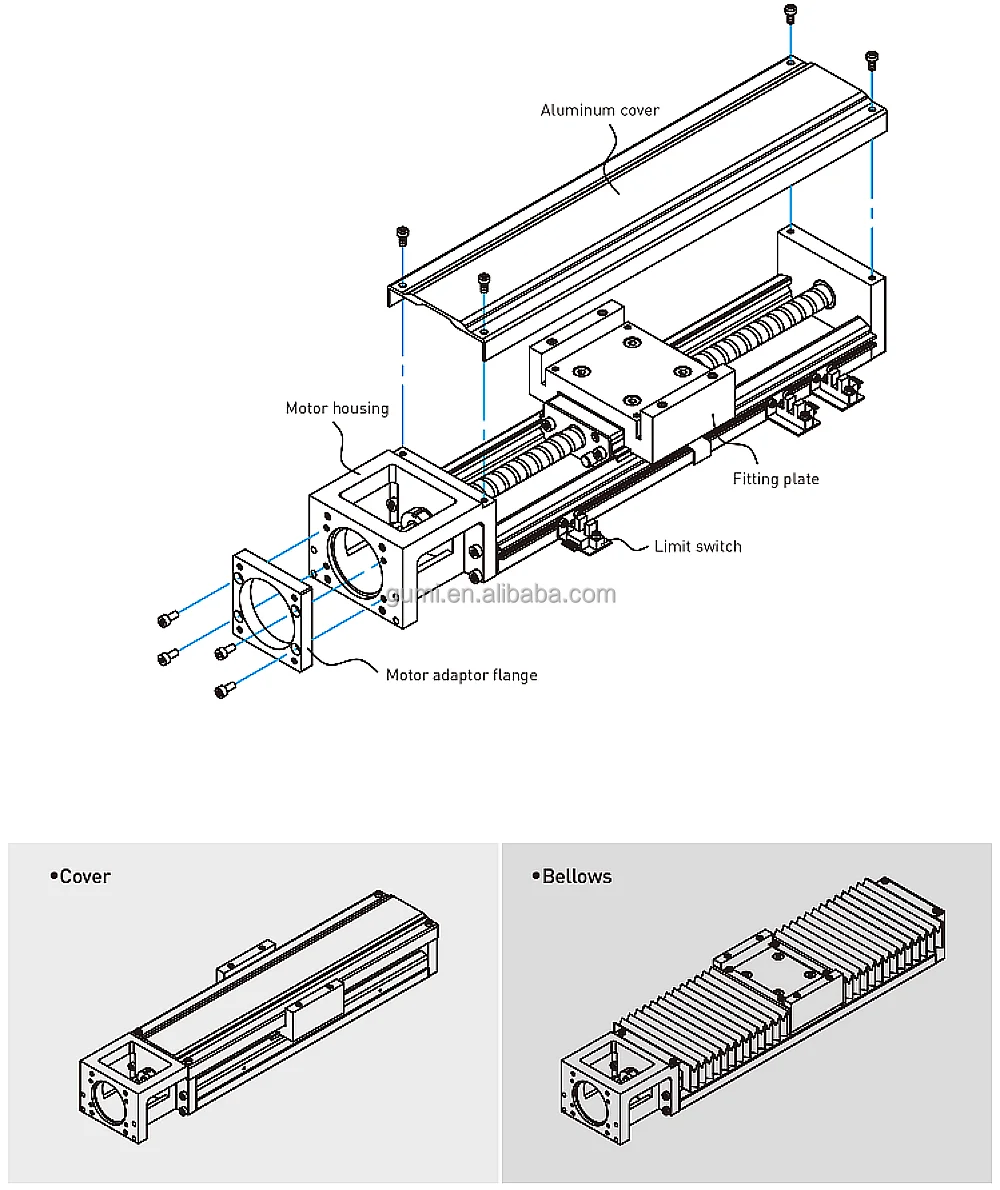 Aluminum cover

Motor housing

Fitting plate

Limit switch

gumi.en.alibaba.com

Motor adaptor flange

•Cover

•Bellows