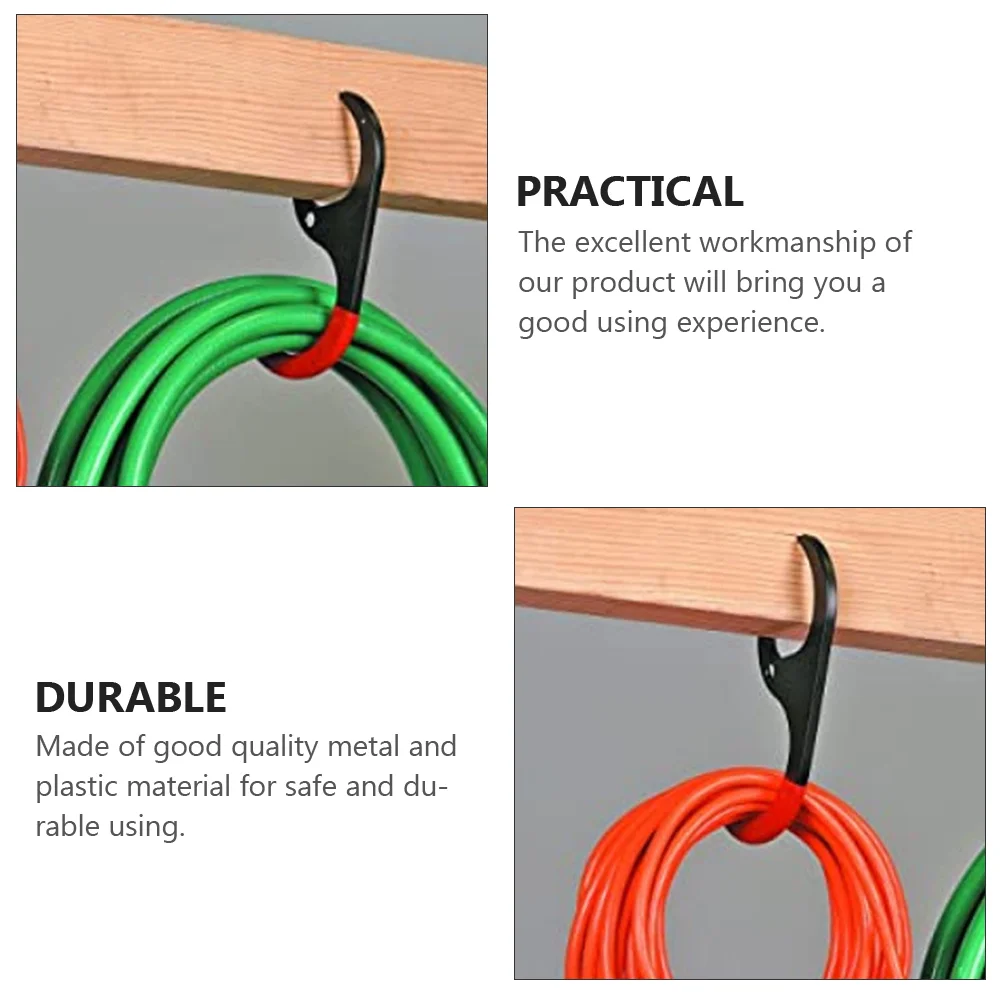 PRACTICAL
The excellent workmanship of our product will bring you a good using experience.

DURABLE
Made of good quality metal and plastic material for safe and durable using.